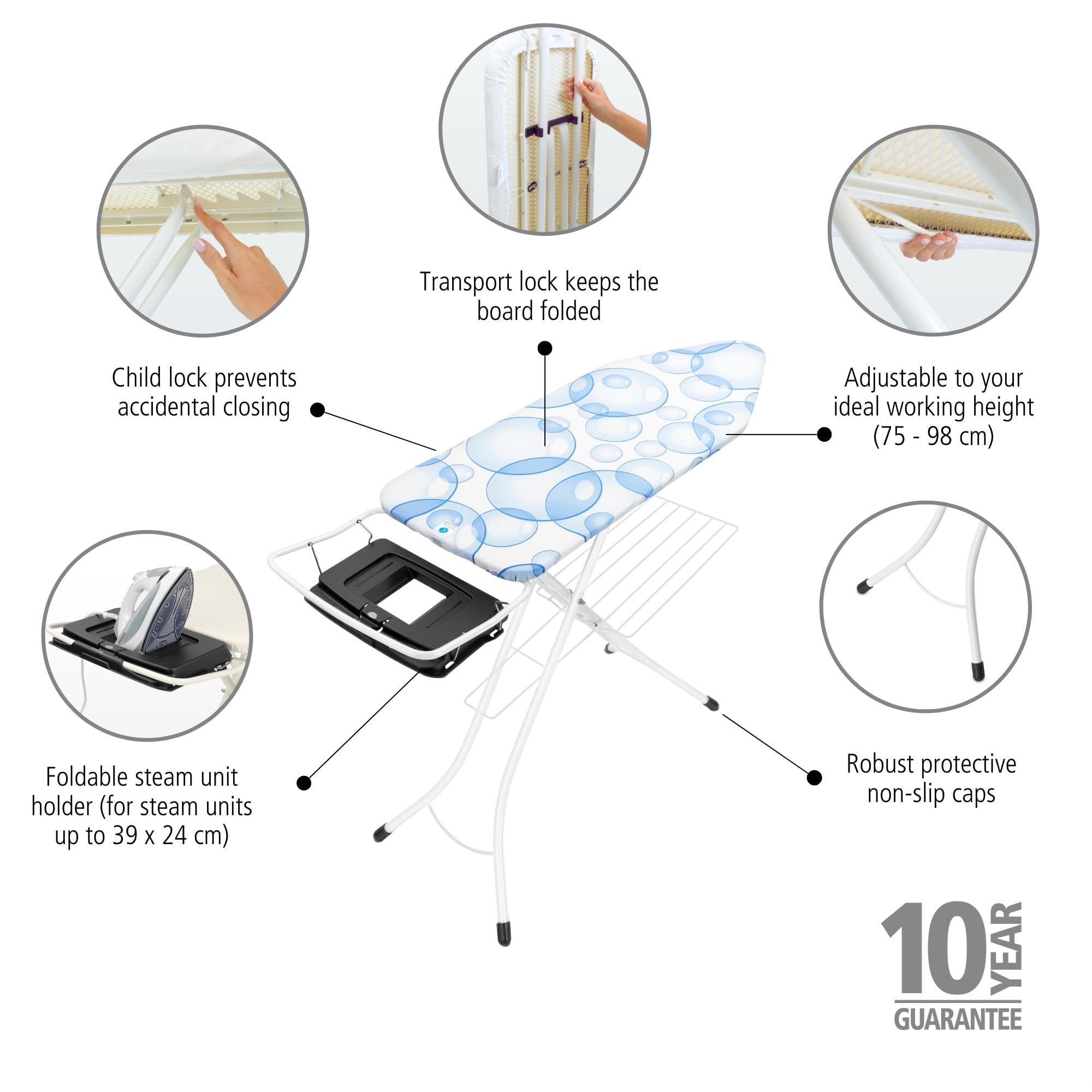 Transport lock keeps the board folded

Child lock prevents accidental closing

Adjustable to your ideal working height (75 - 98 cm)

Foldable steam unit holder (for steam units up to 39 x 24 cm)

Robust protective non-slip caps

10 YEAR GUARANTEE