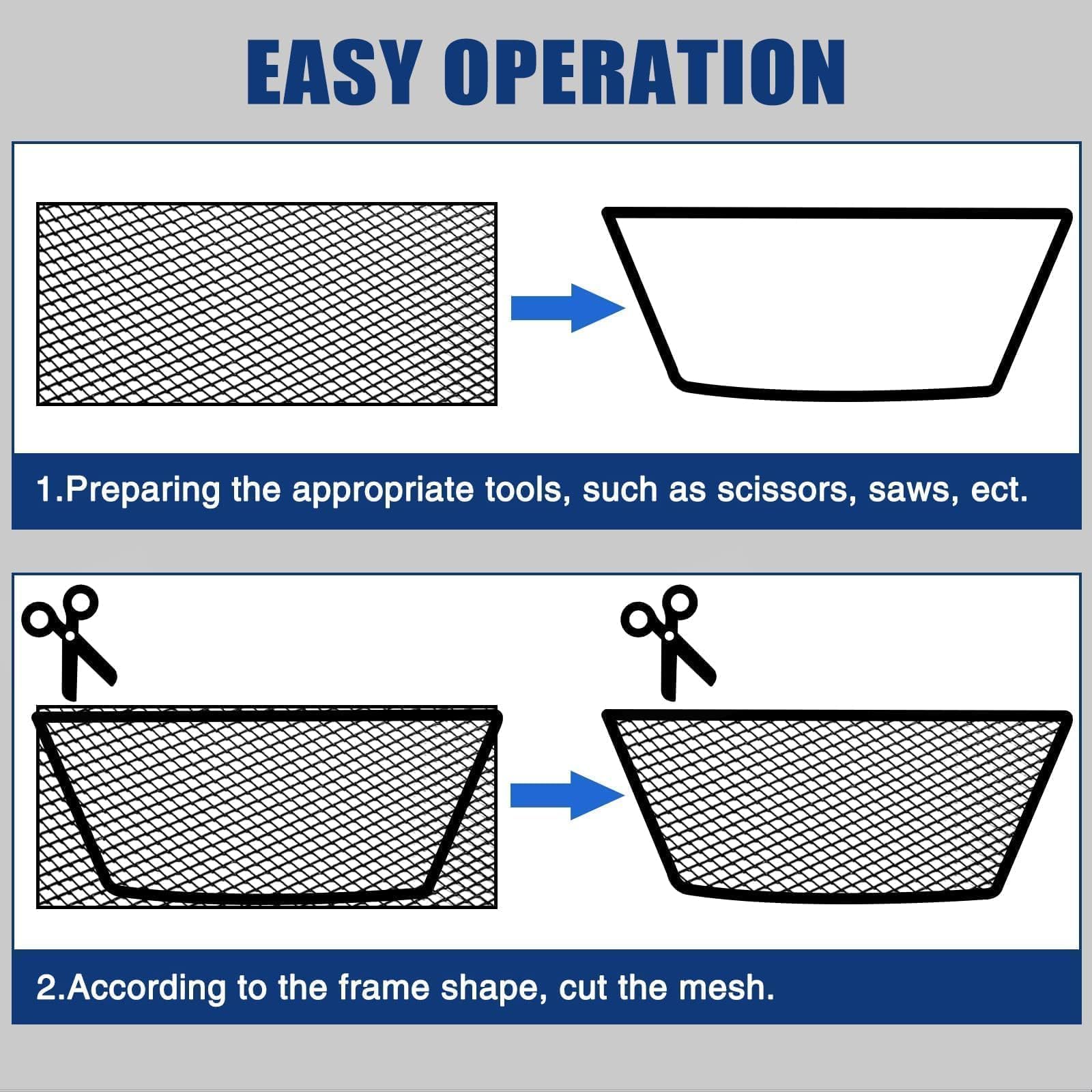 EASY OPERATION

1.Preparing the appropriate tools, such as scissors, saws, ect.

2.According to the frame shape, cut the mesh.