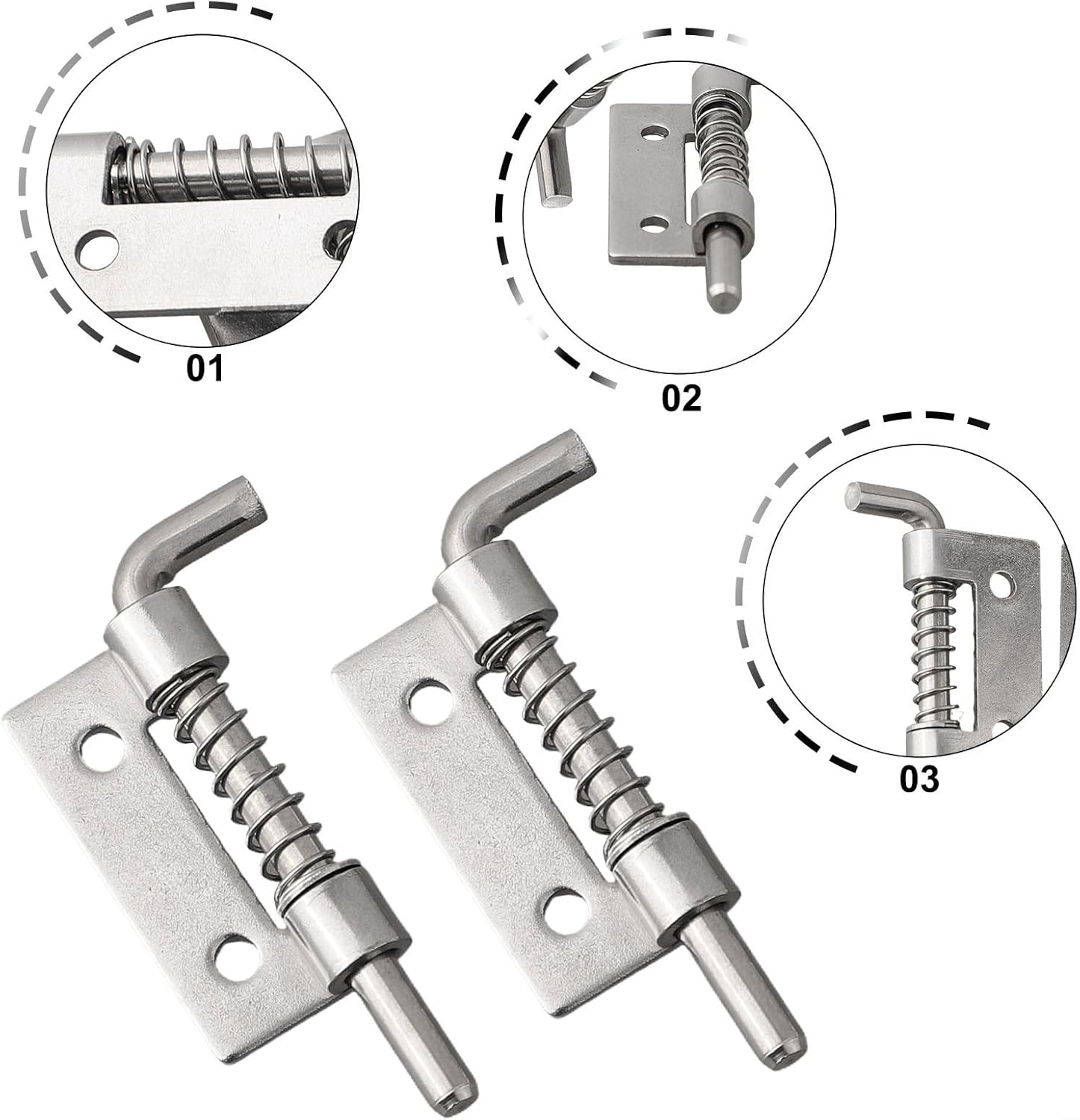 01

02

03