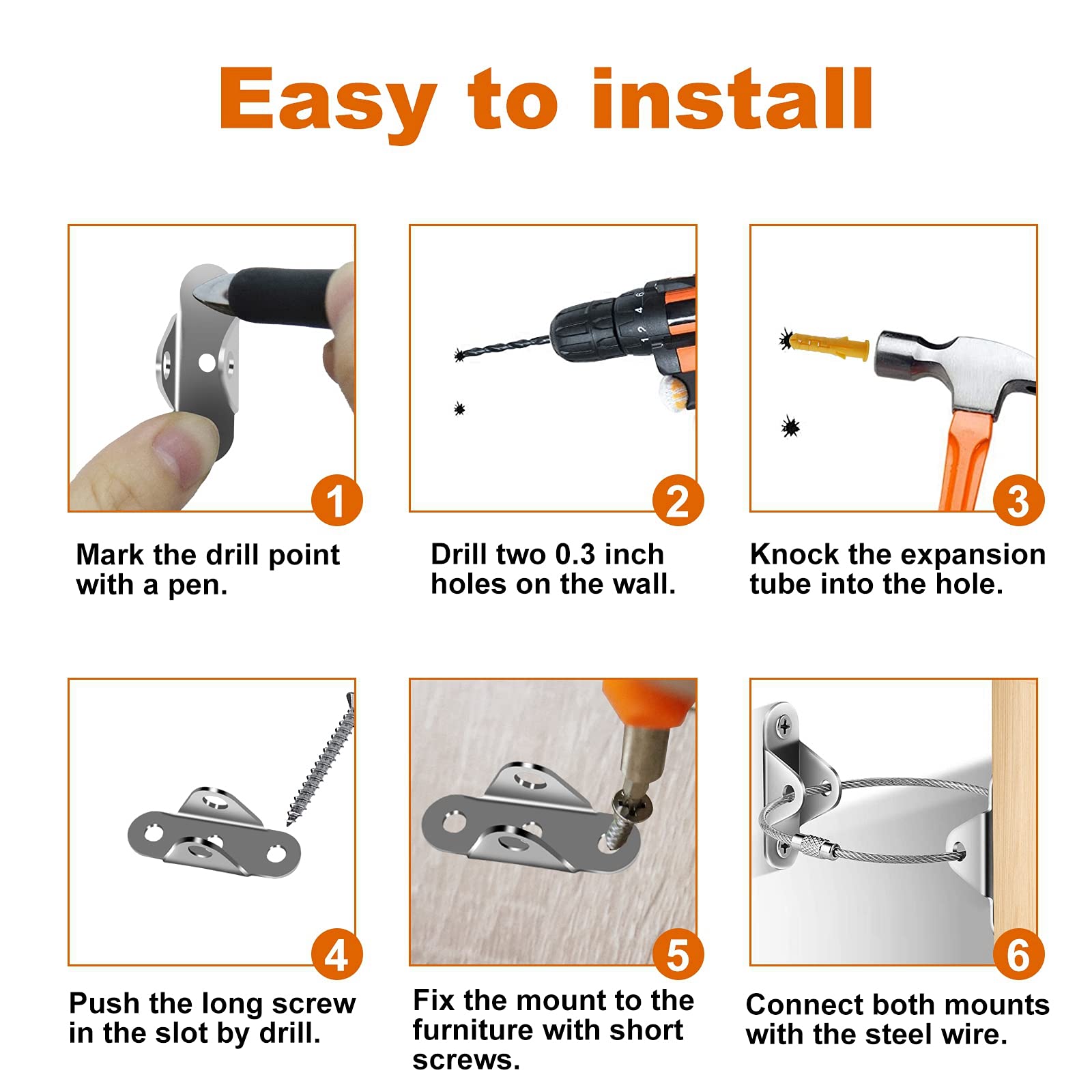 Easy to install

1

Mark the drill point with a pen.

2

Drill two 0.3 inch holes on the wall.

3

Knock the expansion tube into the hole.

4

Push the long screw in the slot by drill.

5

Fix the mount to the furniture with short screws.

6

Connect both mounts with the steel wire.