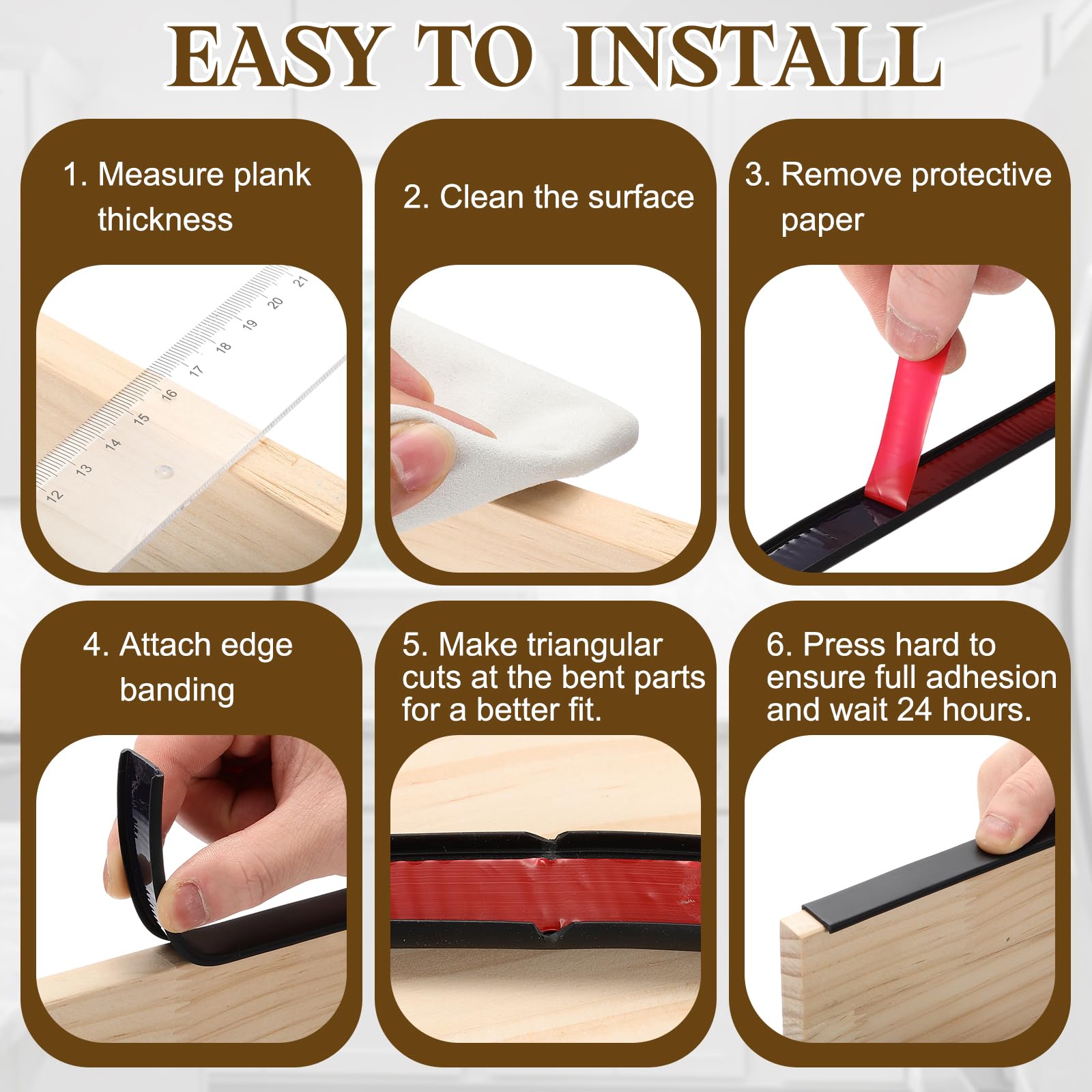 EASY TO INSTALL

1. Measure plank thickness

12 13 14 15 16 17 18 19 20 21

2. Clean the surface

3. Remove protective paper

4. Attach edge banding

5. Make triangular cuts at the bent parts for a better fit.

6. Press hard to ensure full adhesion and wait 24 hours.