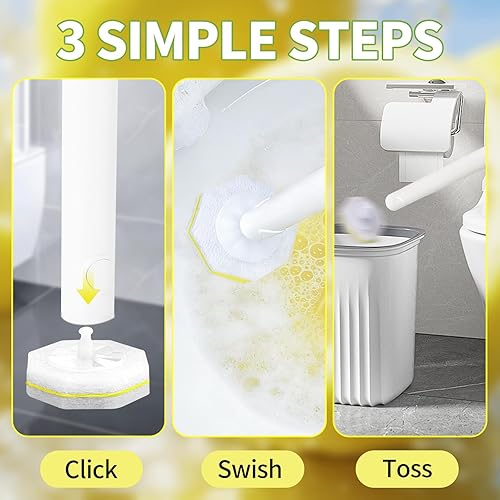 3 SIMPLE STEPS

Click

Swish

Toss