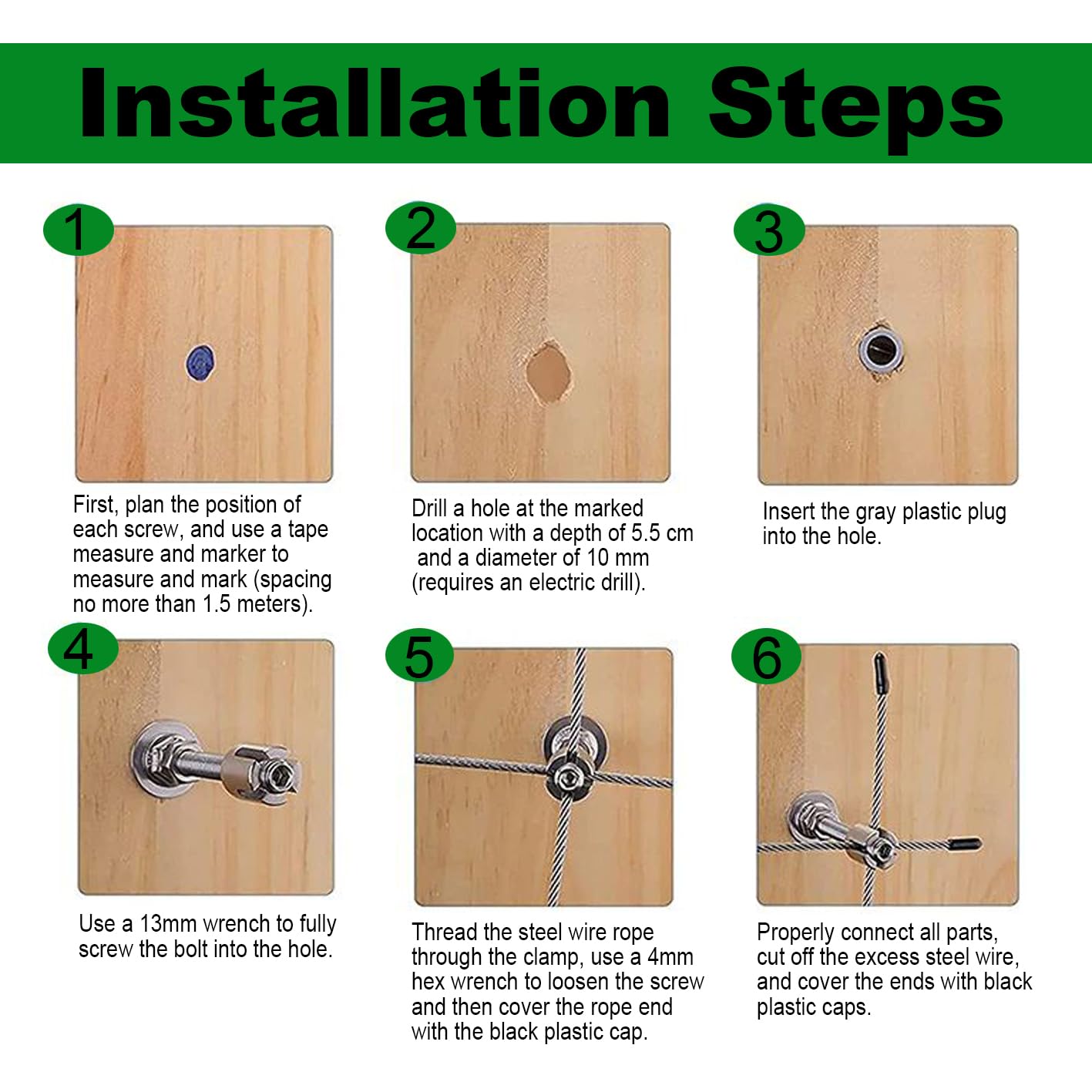 Installation Steps

1

First, plan the position of each screw, and use a tape measure and marker to measure and mark (spacing no more than 1.5 meters).

2

Drill a hole at the marked location with a depth of 5.5 cm and a diameter of 10 mm (requires an electric drill).

3

Insert the gray plastic plug into the hole.

4

Use a 13mm wrench to fully screw the bolt into the hole.

5

Thread the steel wire rope through the clamp, use a 4mm hex wrench to loosen the screw and then cover the rope end with the black plastic cap.

6

Properly connect all parts, cut off the excess steel wire, and cover the ends with black plastic caps.