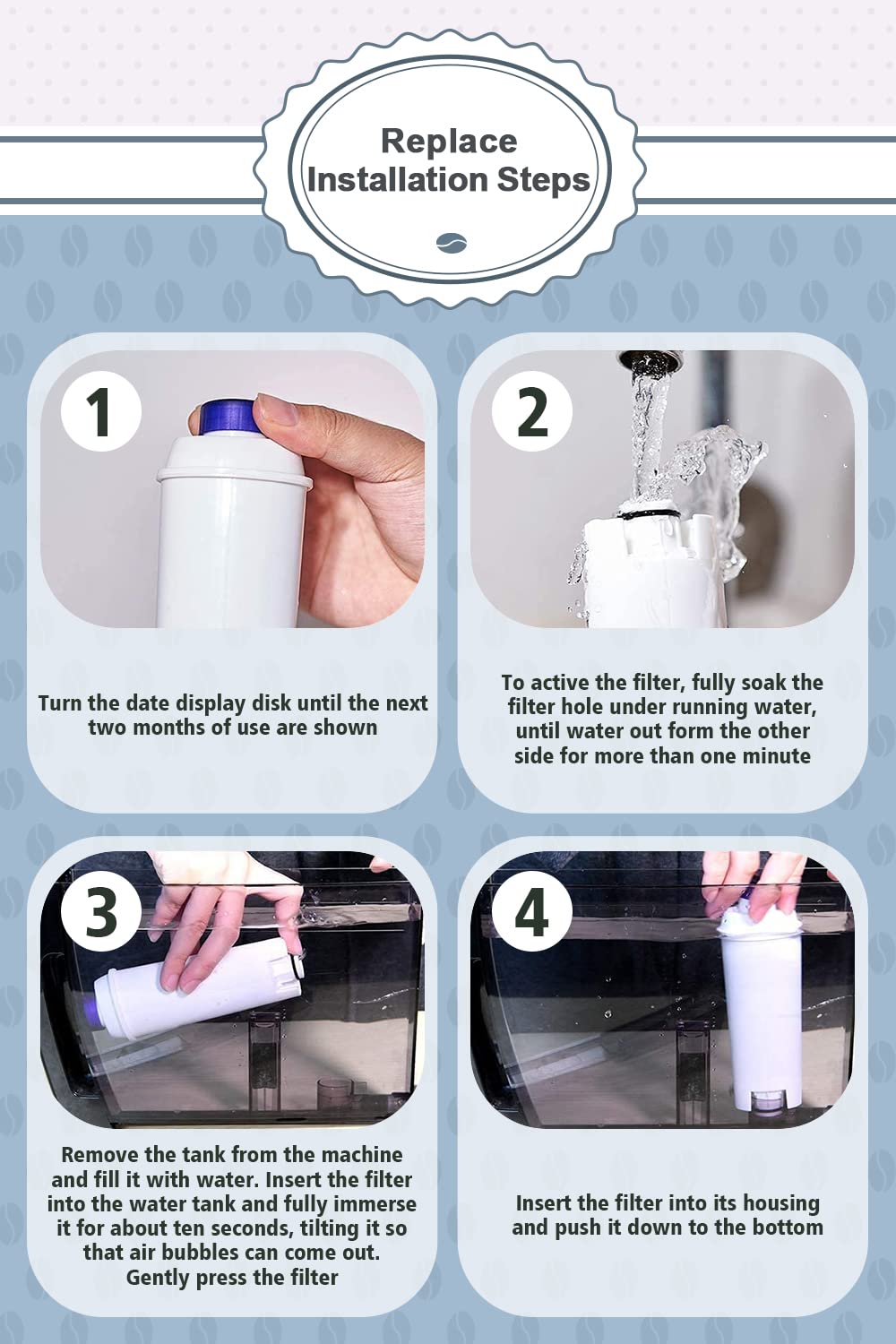 Replace Installation Steps

1

Turn the date display disk until the next two months of use are shown

2

To active the filter, fully soak the filter hole under running water, until water out form the other side for more than one minute

3

Remove the tank from the machine and fill it with water. Insert the filter into the water tank and fully immerse it for about ten seconds, tilting it so that air bubbles can come out. Gently press the filter

4

Insert the filter into its housing and push it down to the bottom