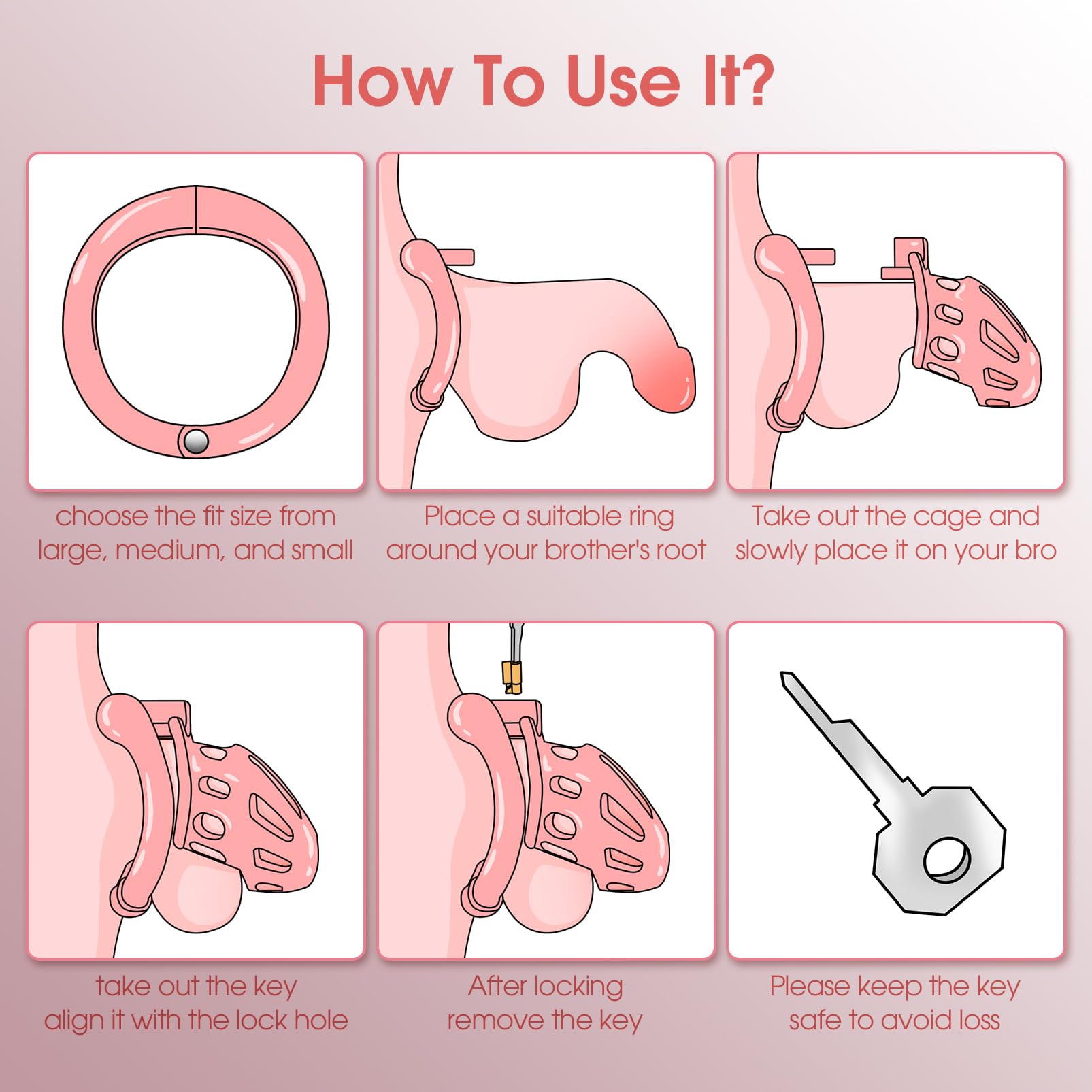 How To Use It?

choose the fit size from large, medium, and small

Place a suitable ring around your brother's root

Take out the cage and slowly place it on your bro

take out the key align it with the lock hole

After locking remove the key

Please keep the key safe to avoid loss