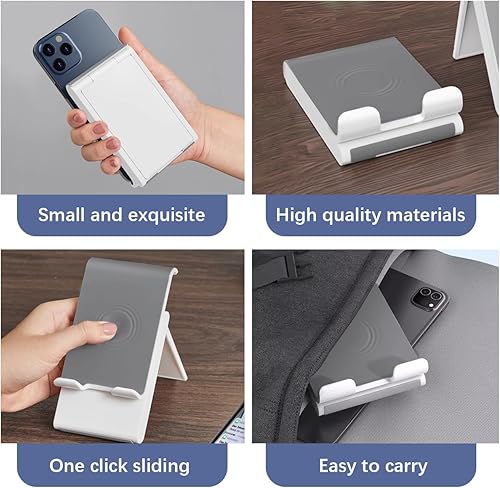 Small and exquisite

High quality materials

One click sliding

Easy to carry