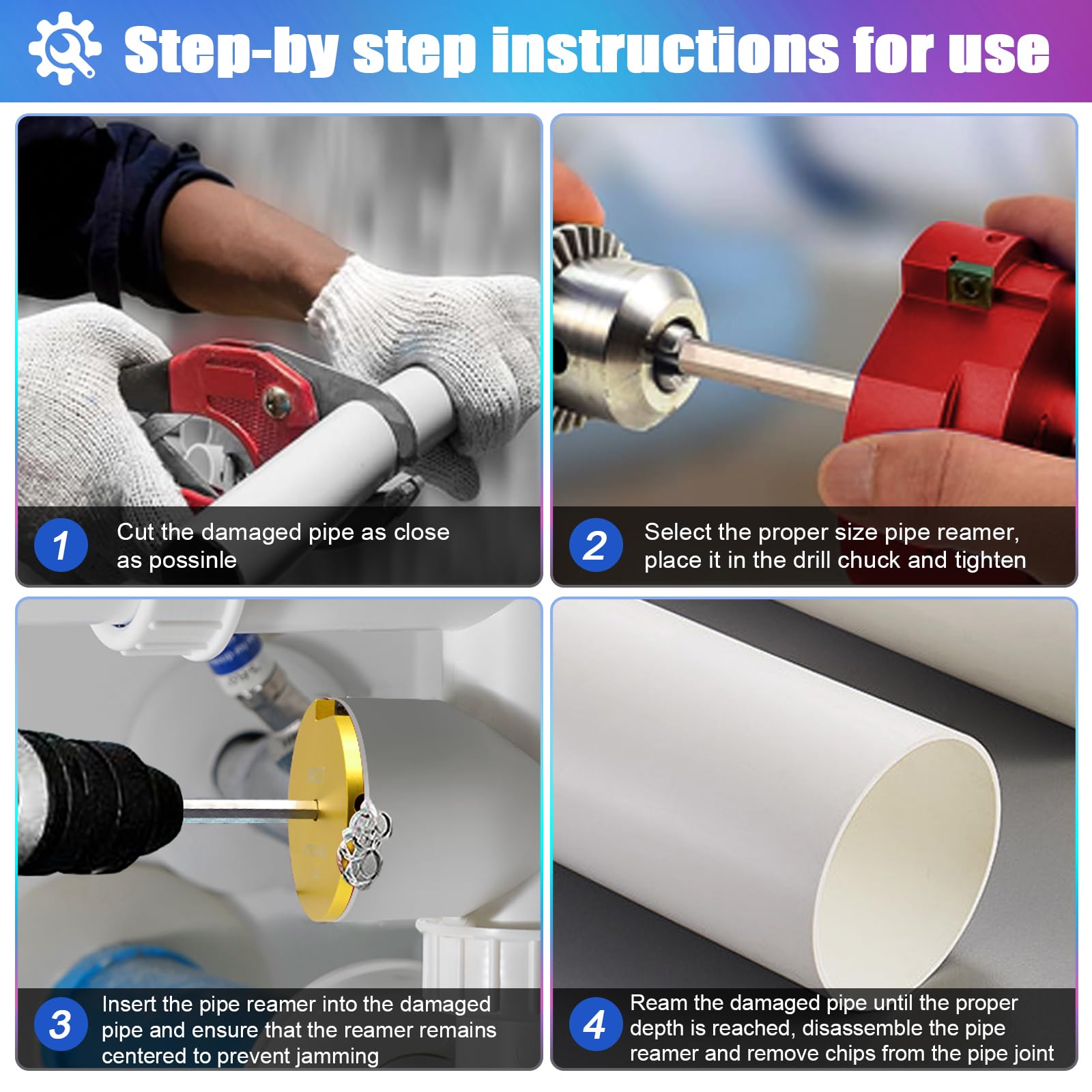 Step-by step instructions for use

1 Cut the damaged pipe as close as possinle

2 Select the proper size pipe reamer, place it in the drill chuck and tighten

3 Insert the pipe reamer into the damaged pipe and ensure that the reamer remains centered to prevent jamming

4 Ream the damaged pipe until the proper depth is reached, disassemble the pipe reamer and remove chips from the pipe joint