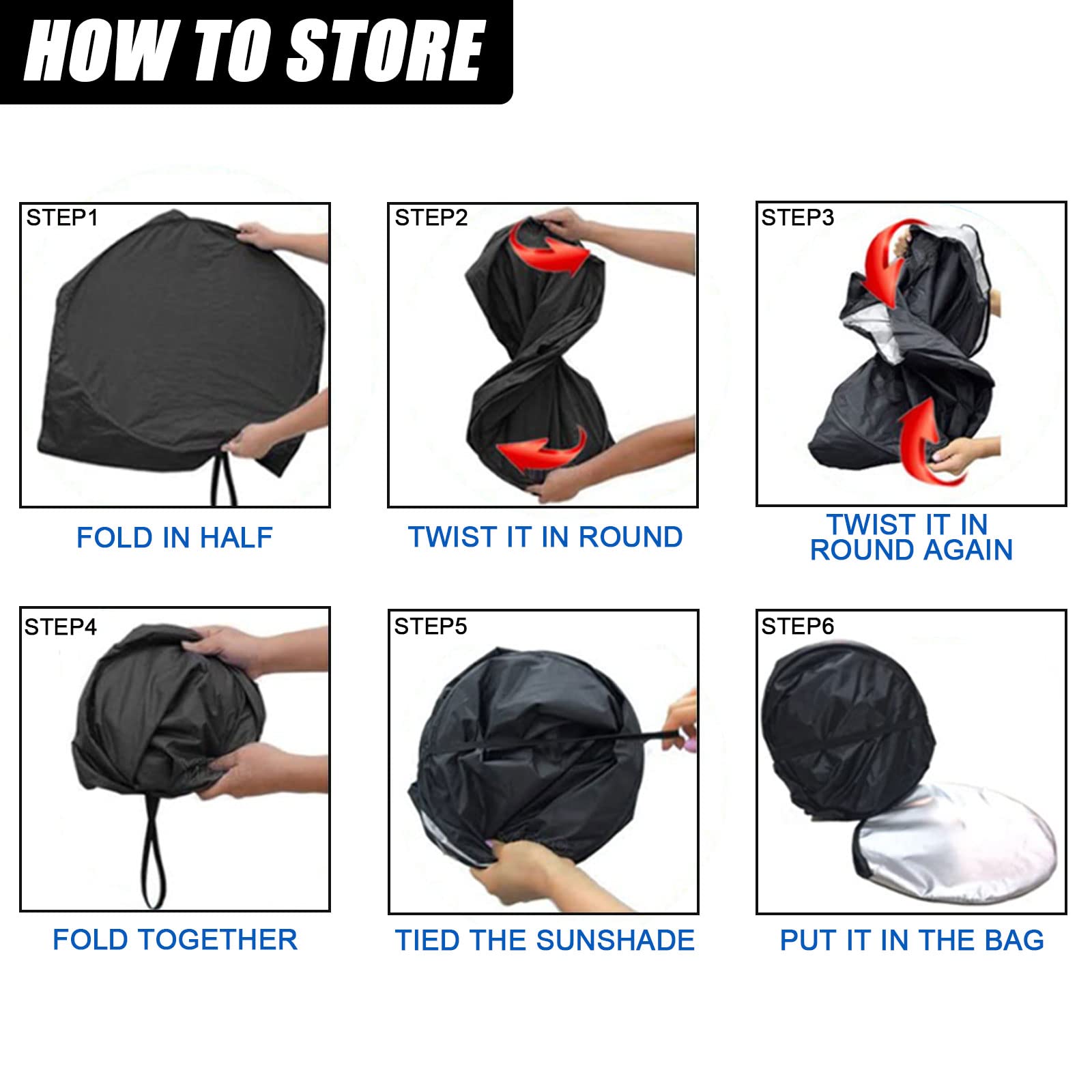 HOW TO STORE

STEP1

FOLD IN HALF

STEP2

TWIST IT IN ROUND

STEP3

TWIST IT IN ROUND AGAIN

STEP4

FOLD TOGETHER

STEP5

TIED THE SUNSHADE

STEP6

PUT IT IN THE BAG