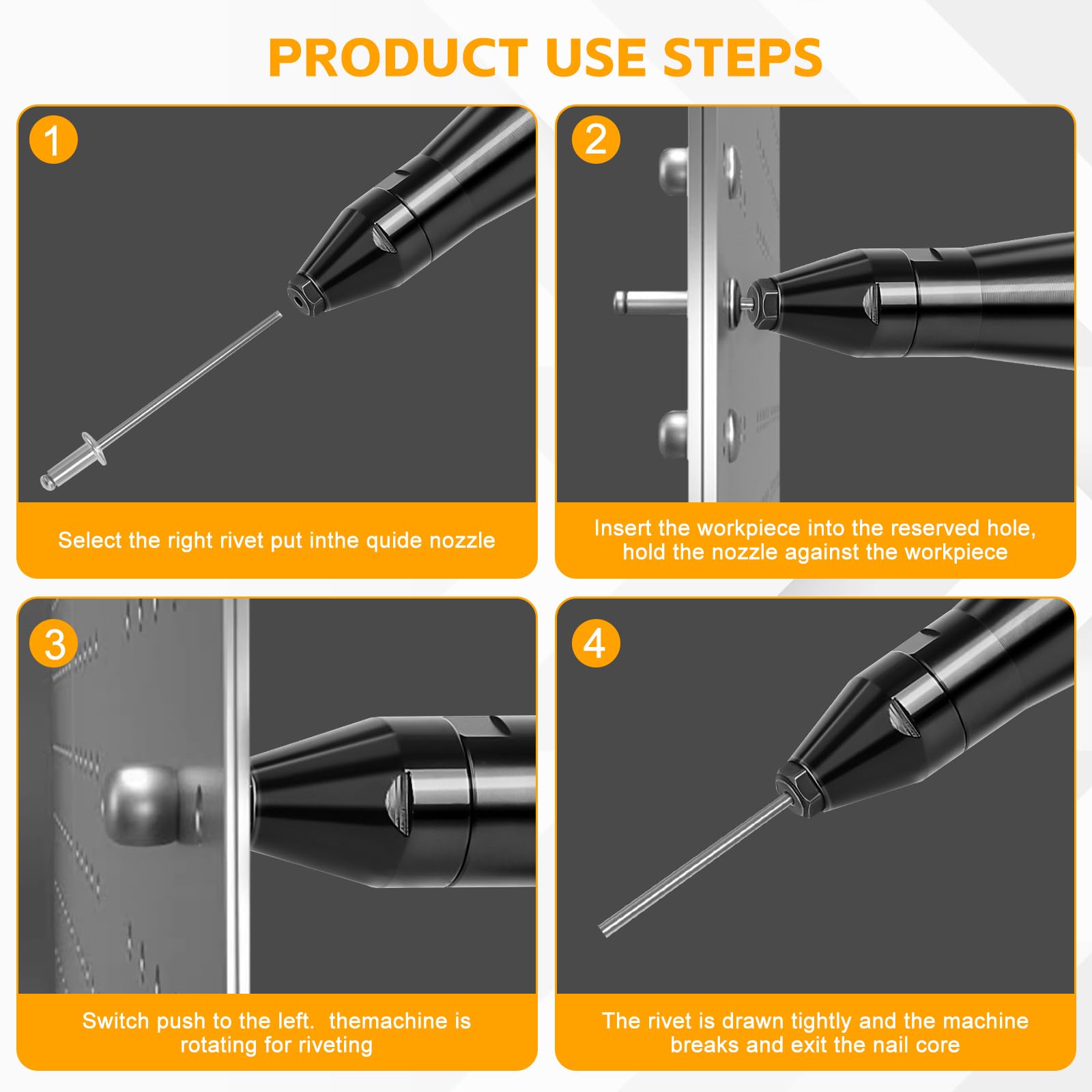 PRODUCT USE STEPS

1

Select the right rivet put inthe quide nozzle

2

Insert the workpiece into the reserved hole, hold the nozzle against the workpiece

3

Switch push to the left. themachine is rotating for riveting

4

The rivet is drawn tightly and the machine breaks and exit the nail core