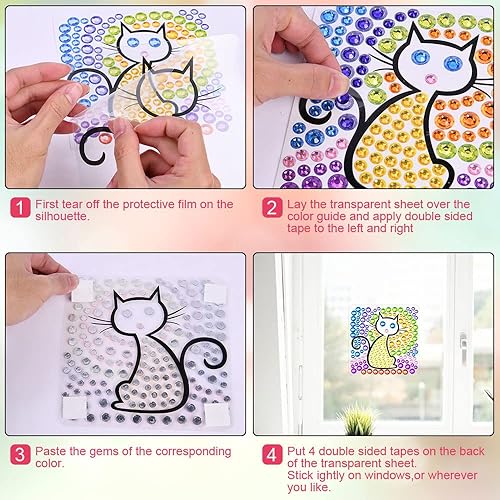 1 First tear off the protective film on the silhouette.

2 Lay the transparent sheet over the color guide and apply double sided tape to the left and right

3 Paste the gems of the corresponding color.

4 Put 4 double sided tapes on the back of the transparent sheet.
Stick ightly on windows,or wherever you like.