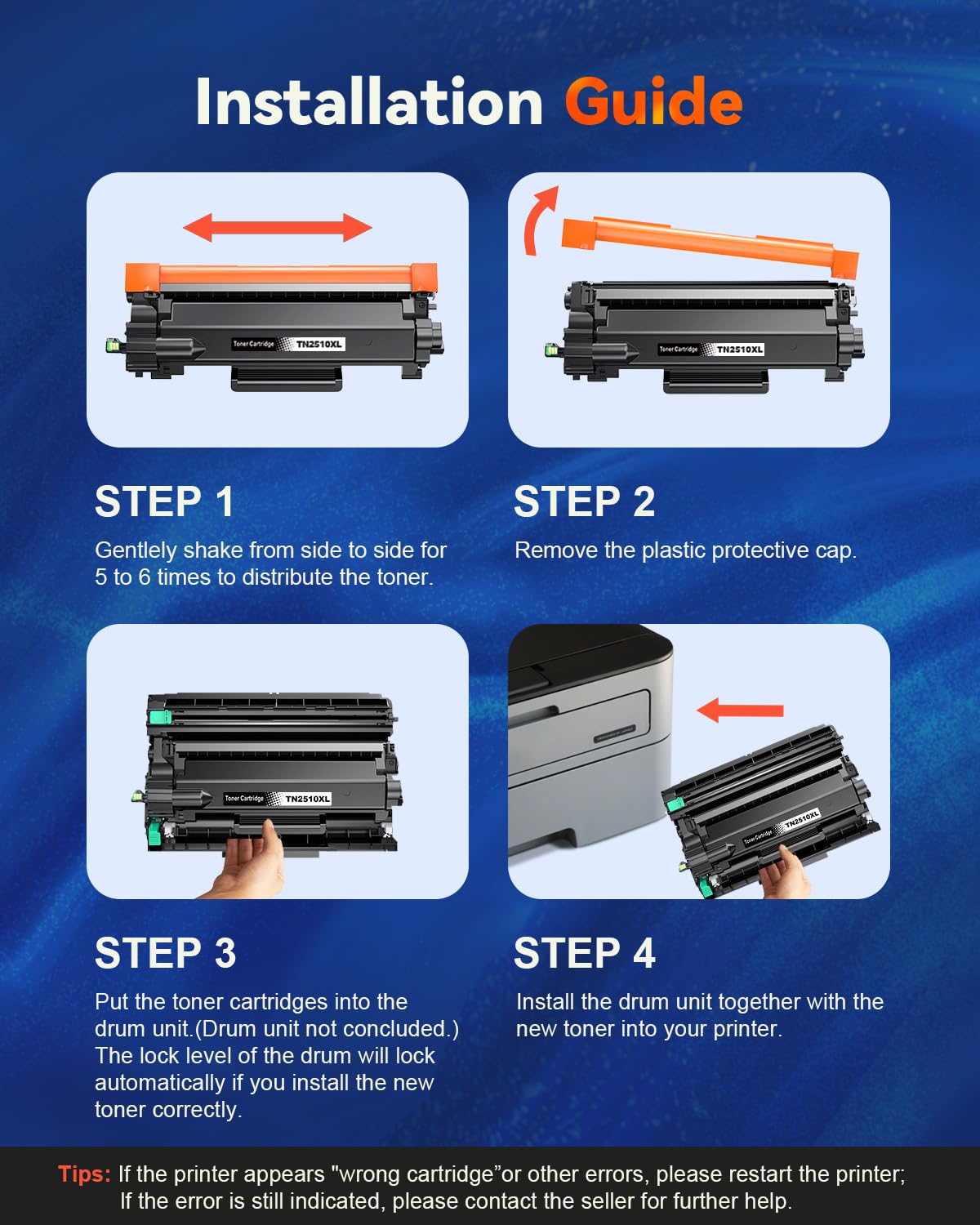 Installation Guide

Toner Cartridge TN2510XL

Toner Cartridge TN2510XL

STEP 1

Gentlely shake from side to side for 5 to 6 times to distribute the toner.

STEP 2

Remove the plastic protective cap.

Toner Cartridge TN2510XL

Toner Cartridge TN2510XL

STEP 3

Put the toner cartridges into the drum unit.(Drum unit not concluded.) The lock level of the drum will lock automatically if you install the new toner correctly.

STEP 4

Install the drum unit together with the new toner into your printer.

Tips: If the printer appears "wrong cartridge”or other errors, please restart the printer; If the error is still indicated, please contact the seller for further help.