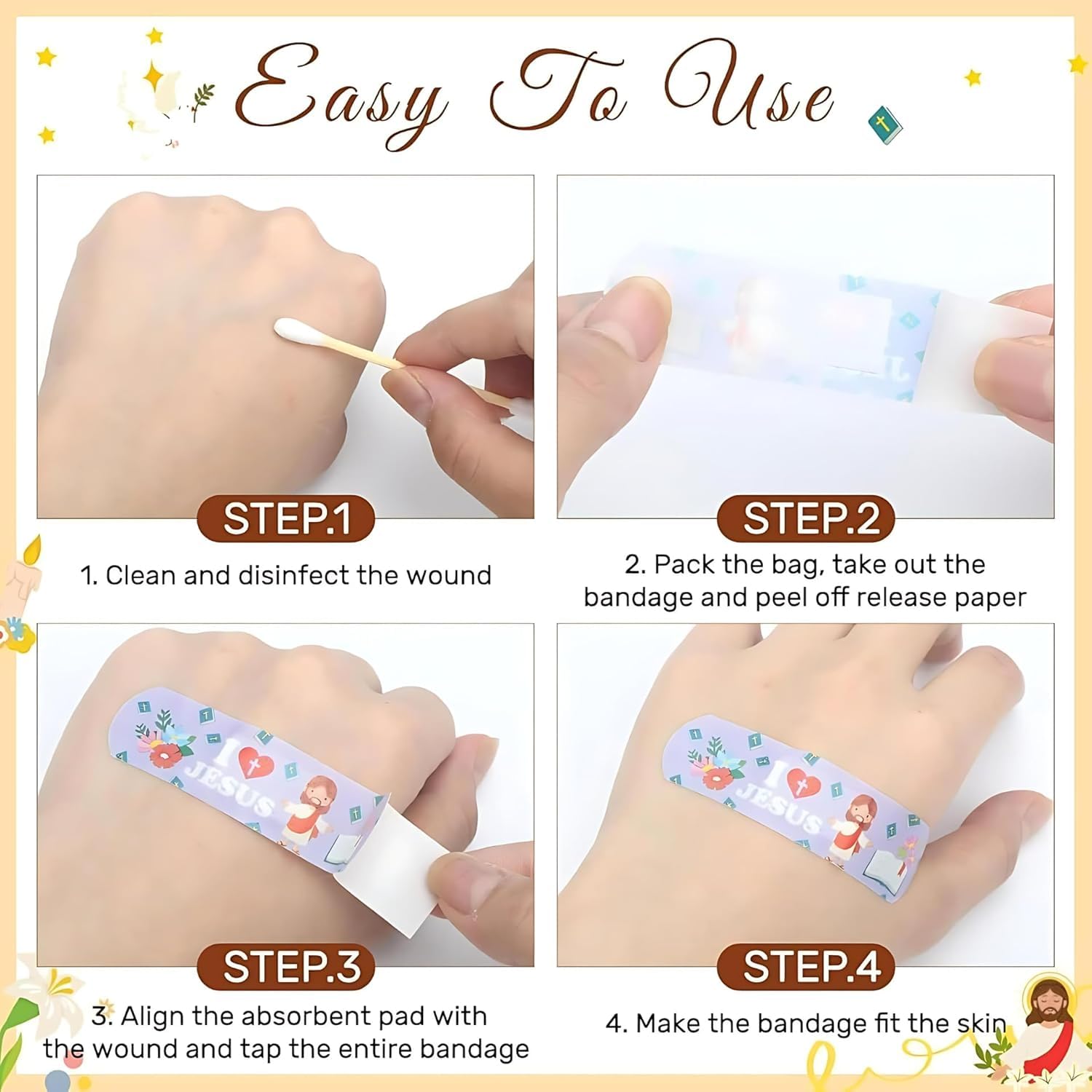 Easy To Use

STEP.1

1. Clean and disinfect the wound

STEP.2

2. Pack the bag, take out the bandage and peel off release paper

I JESUS

STEP.3

3. Align the absorbent pad with the wound and tap the entire bandage

I JESUS

STEP.4

4. Make the bandage fit the skin