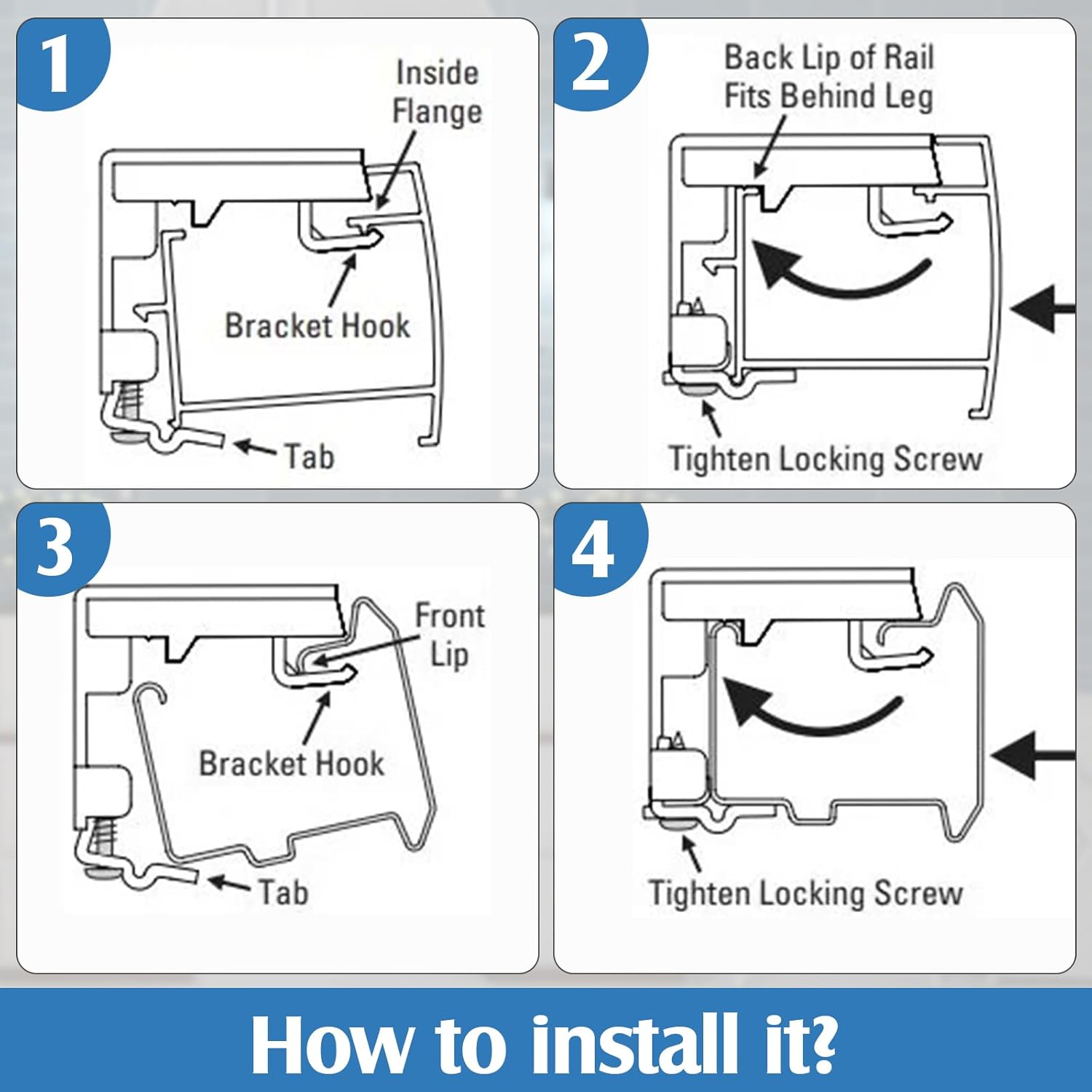 1

Inside Flange

Bracket Hook

Tab

2

Back Lip of Rail Fits Behind Leg

Tighten Locking Screw

3

Front Lip

Bracket Hook

Tab

4

Tighten Locking Screw

How to install it?