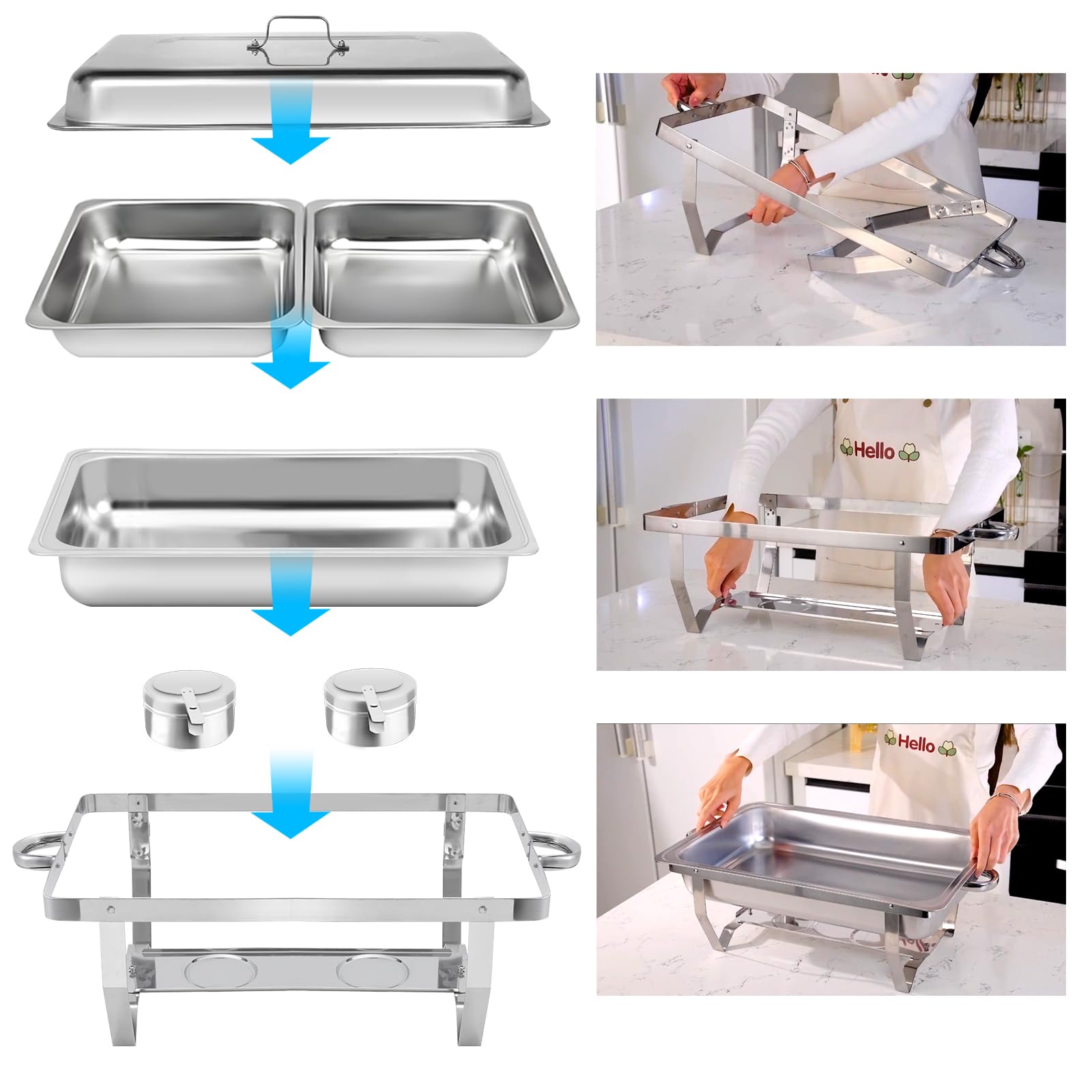 Hello

Hello