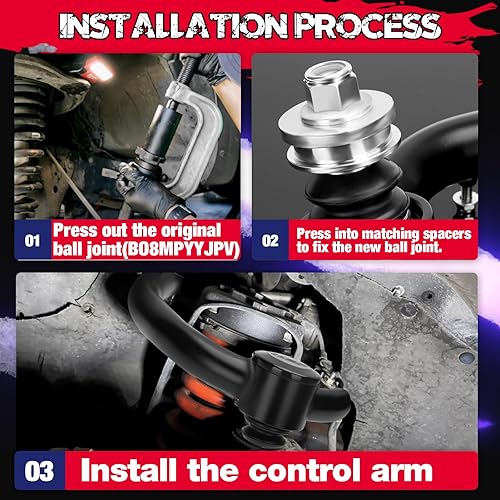 INSTALLATION PROCESS

01 Press out the original ball joint(B08MPYYJPV)

02 Press into matching spacers to fix the new ball joint.

03 Install the control arm