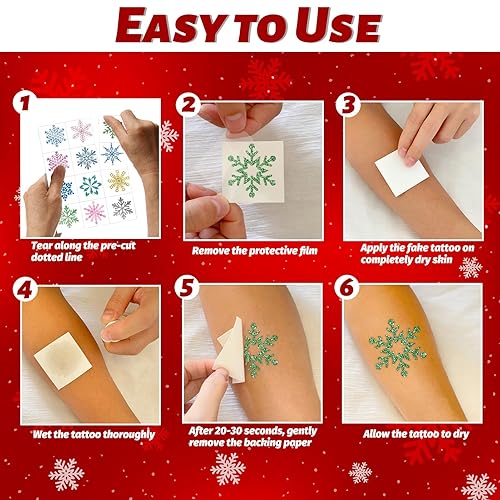 EASY TO USE

1
Tear along the pre-cut dotted line

2
Remove the protective film

3
Apply the fake tattoo on completely dry skin

4
Wet the tattoo thoroughly

5
After 20-30 seconds, gently remove the backing paper

6
Allow the tattoo to dry