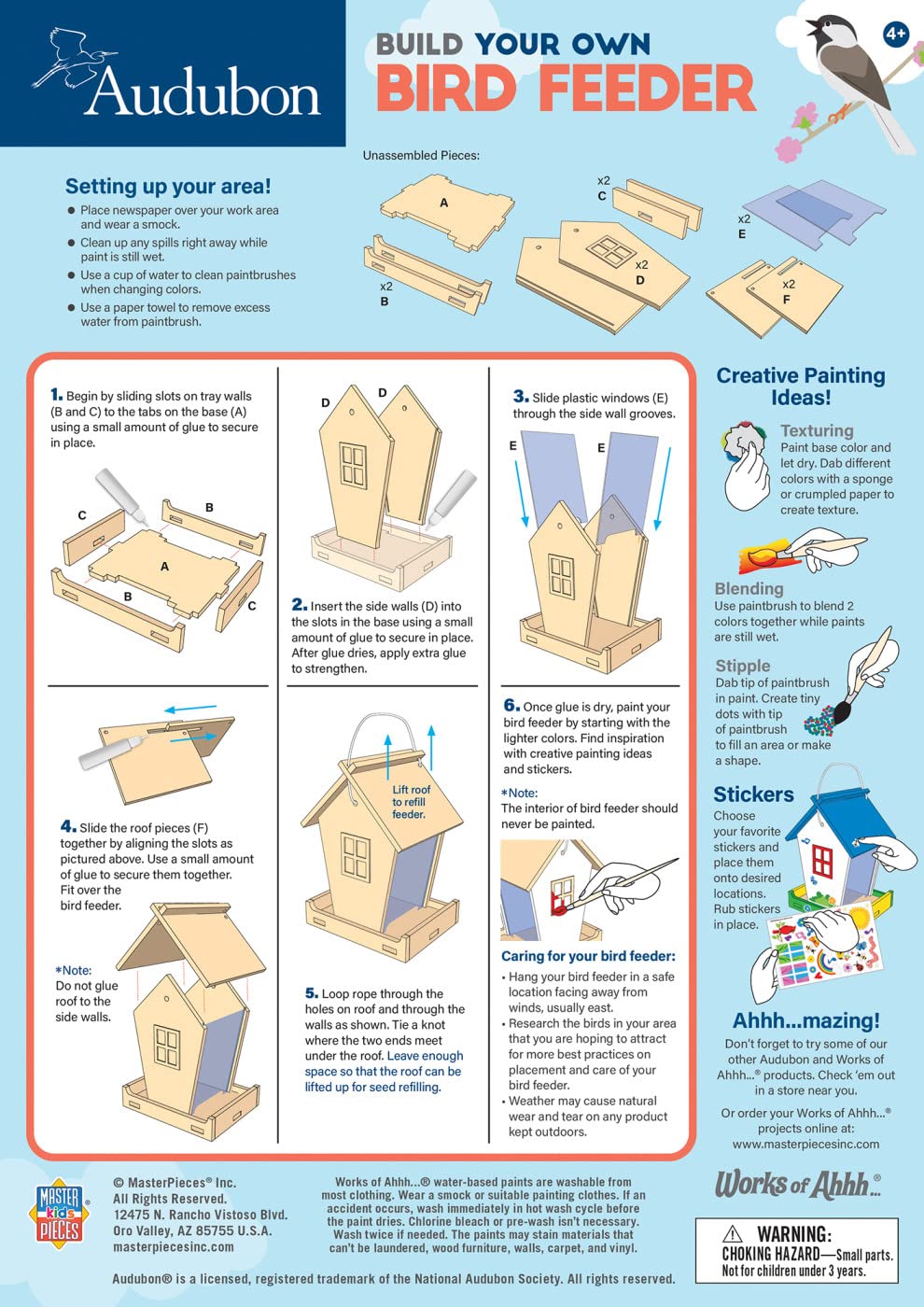 Audubon

BUILD YOUR OWN
BIRD FEEDER

4+

Setting up your area!
● Place newspaper over your work area and wear a smock.
● Clean up any spills right away while paint is still wet.
● Use a cup of water to clean paintbrushes when changing colors.
● Use a paper towel to remove excess water from paintbrush.

Unassembled Pieces:
A
x2
B
x2
C
x2
D
x2
E
x2
F

1. Begin by sliding slots on tray walls (B and C) to the tabs on the base (A) using a small amount of glue to secure in place.

C B A B C

D D

2. Insert the side walls (D) into the slots in the base using a small amount of glue to secure in place. After glue dries, apply extra glue to strengthen.

3. Slide plastic windows (E) through the side wall grooves.

E E

4. Slide the roof pieces (F) together by aligning the slots as pictured above. Use a small amount of glue to secure them together. Fit over the bird feeder.

*Note:
Do not glue roof to the side walls.

Lift roof to refill feeder.

5. Loop rope through the holes on roof and through the walls as shown. Tie a knot where the two ends meet under the roof. Leave enough space so that the roof can be lifted up for seed refilling.

6. Once glue is dry, paint your bird feeder by starting with the lighter colors. Find inspiration with creative painting ideas and stickers.

*Note:
The interior of bird feeder should never be painted.

Caring for your bird feeder:
• Hang your bird feeder in a safe location facing away from winds, usually east.
• Research the birds in your area that you are hoping to attract for more best practices on placement and care of your bird feeder.
• Weather may cause natural wear and tear on any product kept outdoors.

Creative Painting Ideas!

Texturing
Paint base color and let dry. Dab different colors with a sponge or crumpled paper to create texture.

Blending
Use paintbrush to blend 2 colors together while paints are still wet.

Stipple
Dab tip of paintbrush in paint. Create tiny dots with tip of paintbrush to fill an area or make a shape.

Stickers
Choose your favorite stickers and place them onto desired locations. Rub stickers in place.

Ahhh...mazing!
Don't forget to try some of our other Audubon and Works of Ahhh...® products. Check 'em out in a store near you.

Or order your Works of Ahhh...® projects online at: www.masterpiecesinc.com

MASTER kids PIECES

© MasterPieces® Inc. All Rights Reserved. 12475 N. Rancho Vistoso Blvd. Oro Valley, AZ 85755 U.S.A. masterpiecesinc.com

Works of Ahhh...® water-based paints are washable from most clothing. Wear a smock or suitable painting clothes. If an accident occurs, wash immediately in hot wash cycle before the paint dries. Chlorine bleach or pre-wash isn't necessary. Wash twice if needed. The paints may stain materials that can't be laundered, wood furniture, walls, carpet, and vinyl.

Works of Ahhh...®

⚠ WARNING:
CHOKING HAZARD—Small parts.
Not for children under 3 years.

Audubon® is a licensed, registered trademark of the National Audubon Society. All rights reserved.