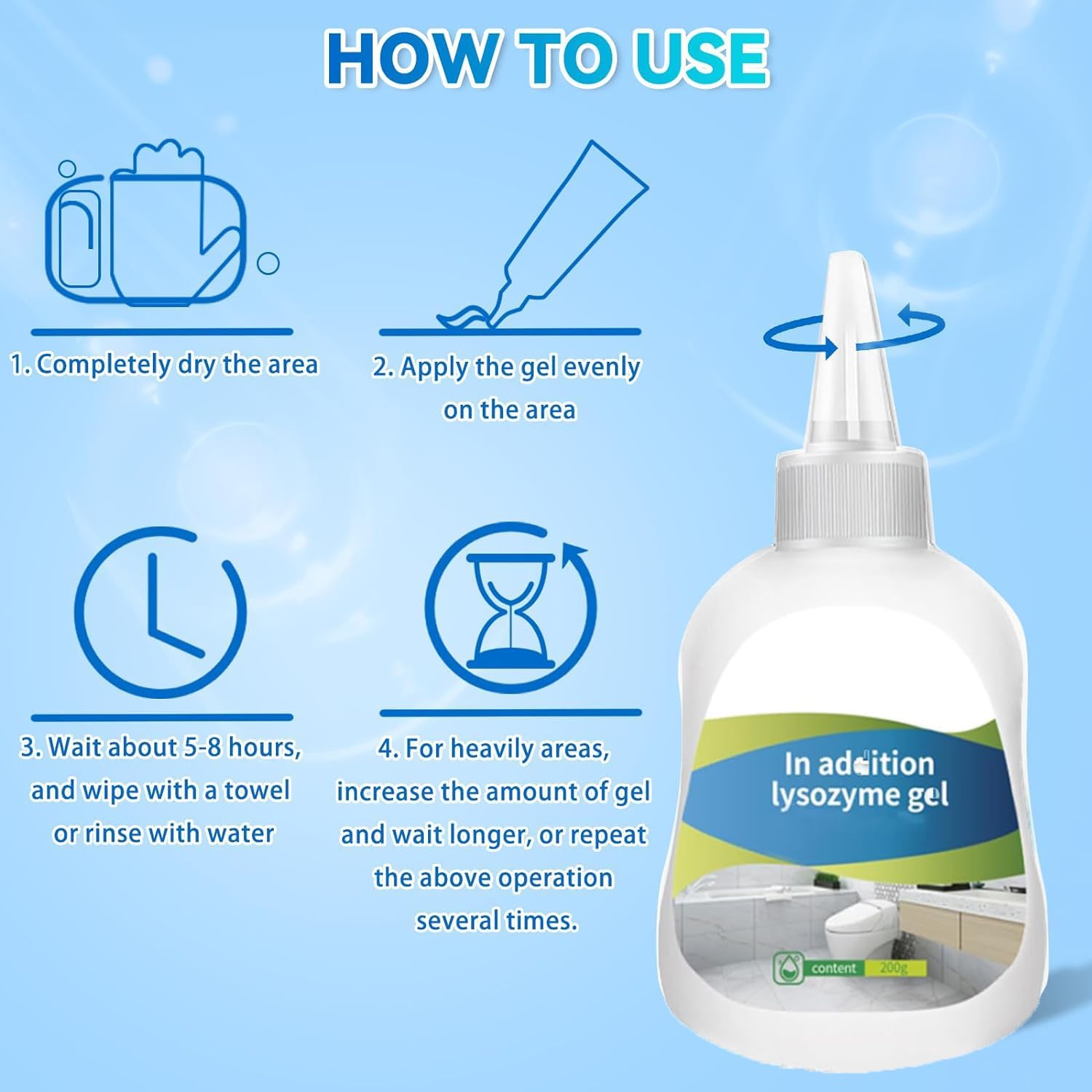 HOW TO USE

1. Completely dry the area

2. Apply the gel evenly on the area

3. Wait about 5-8 hours, and wipe with a towel or rinse with water

4. For heavily areas, increase the amount of gel and wait longer, or repeat the above operation several times.

In addition lysozyme gel

content 200g