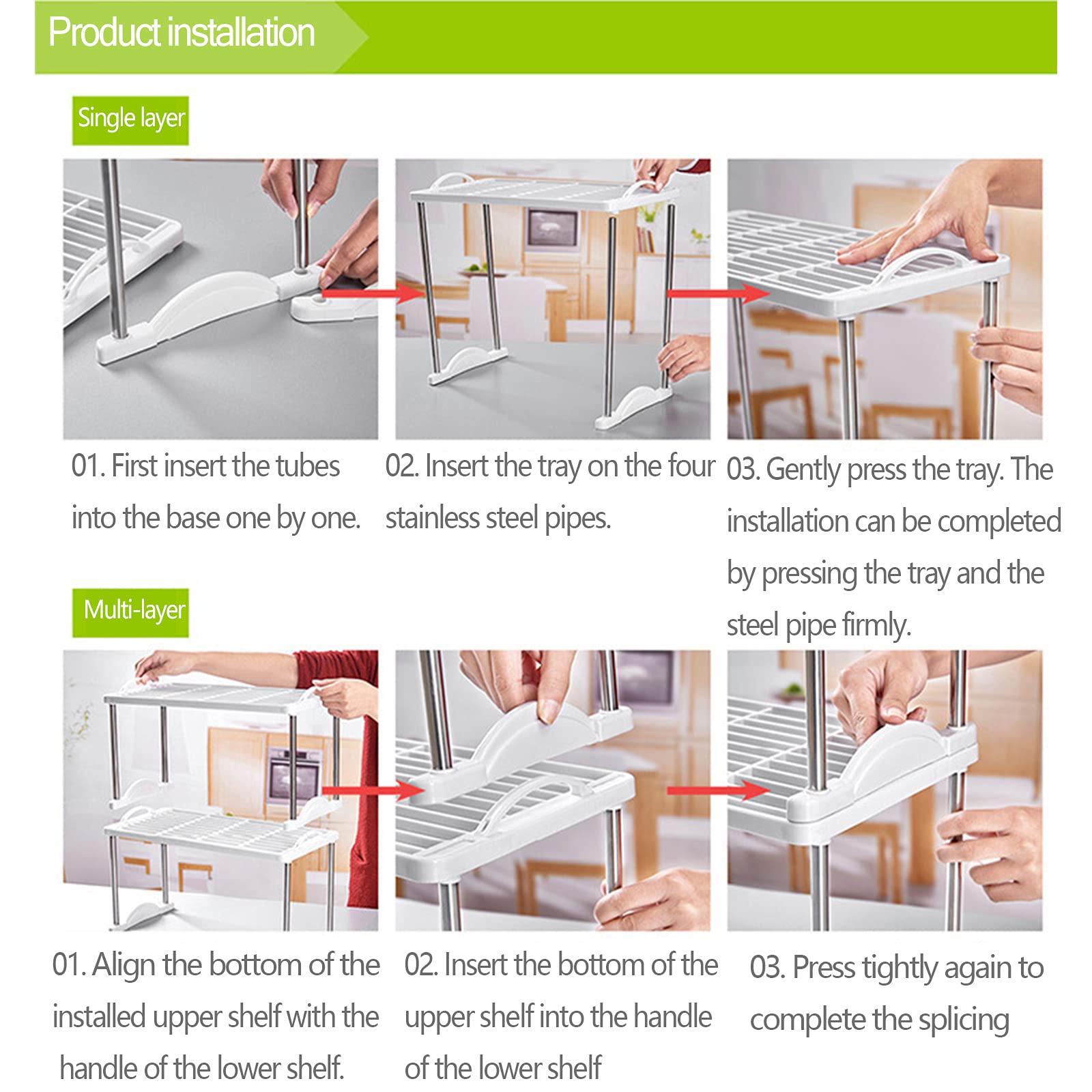 Product installation

Single layer

01. First insert the tubes into the base one by one.

02. Insert the tray on the four stainless steel pipes.

03. Gently press the tray. The installation can be completed by pressing the tray and the steel pipe firmly.

Multi-layer

01. Align the bottom of the installed upper shelf with the handle of the lower shelf.

02. Insert the bottom of the upper shelf into the handle of the lower shelf

03. Press tightly again to complete the splicing