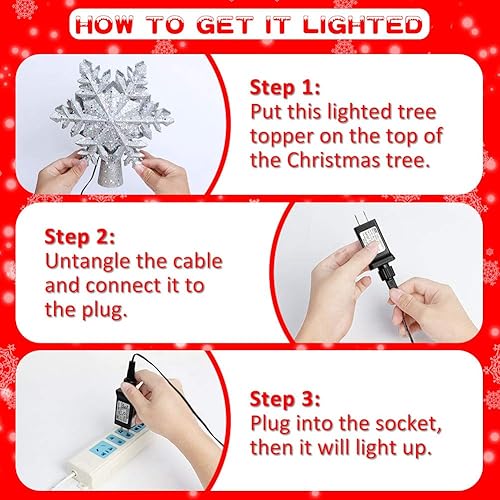 HOW TO GET IT LIGHTED

Step 1:
Put this lighted tree topper on the top of the Christmas tree.

Step 2:
Untangle the cable and connect it to the plug.

Step 3:
Plug into the socket, then it will light up.