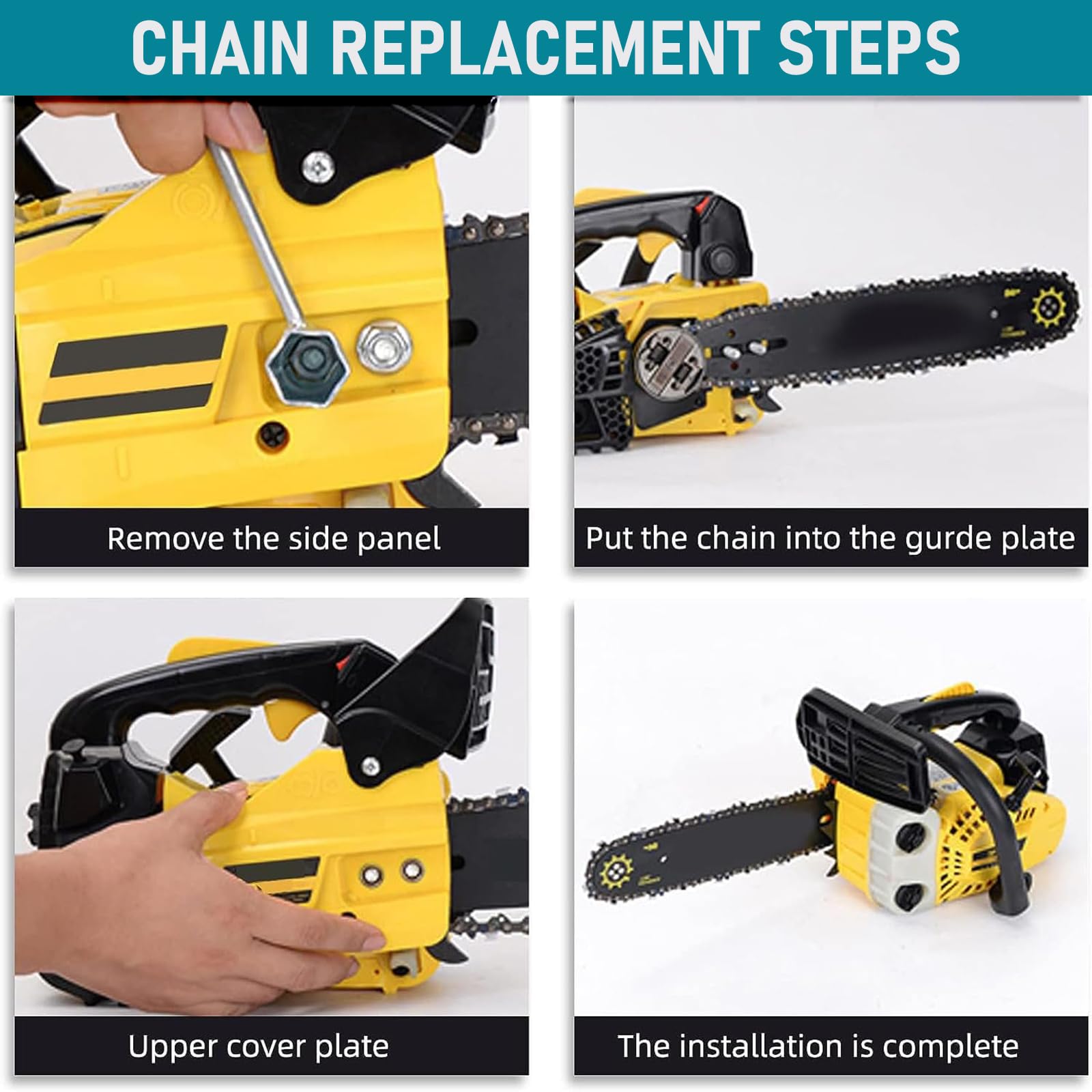 CHAIN REPLACEMENT STEPS

Remove the side panel

Put the chain into the gurde plate

Upper cover plate

The installation is complete