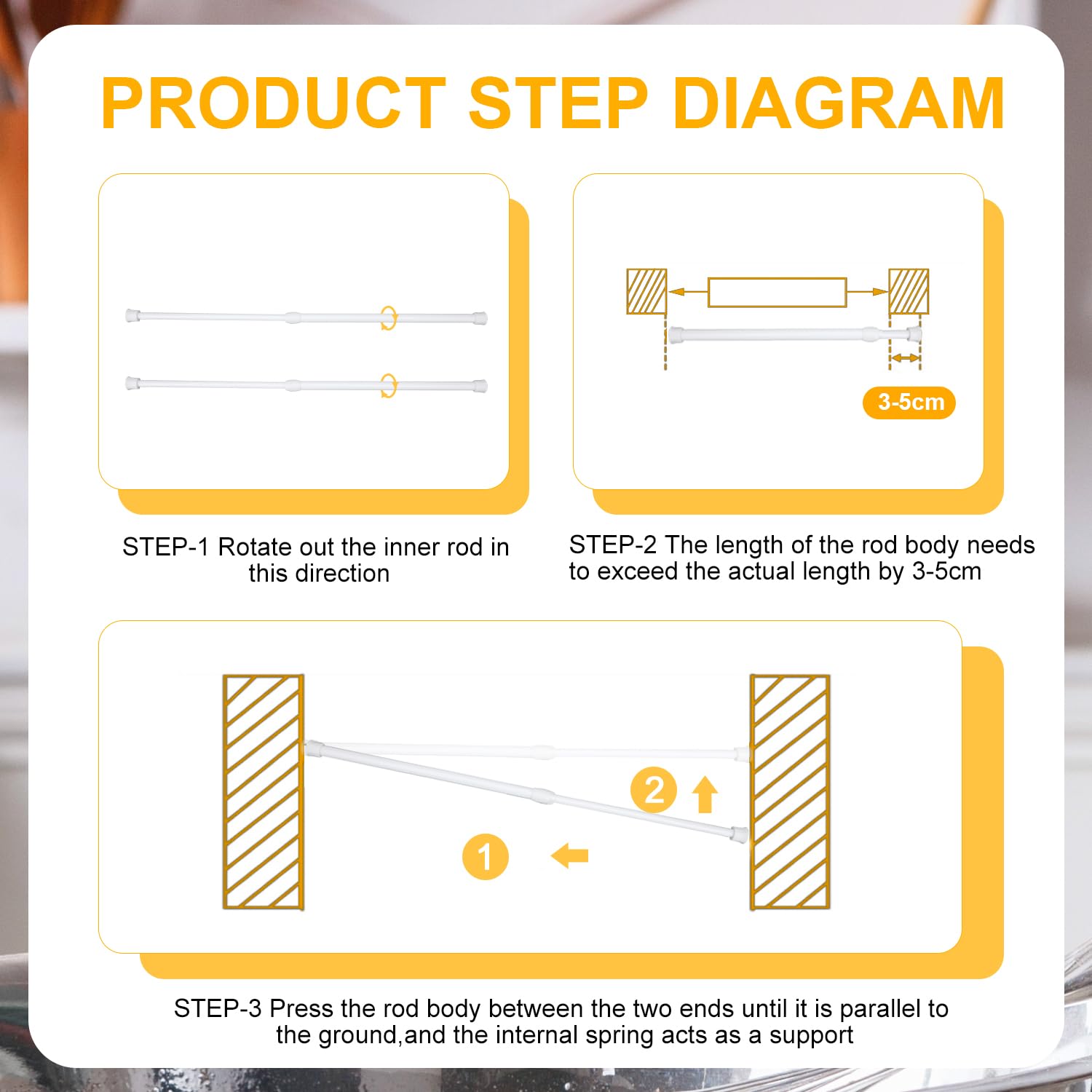 PRODUCT STEP DIAGRAM

3-5cm

STEP-1 Rotate out the inner rod in this direction

STEP-2 The length of the rod body needs to exceed the actual length by 3-5cm

2

1

STEP-3 Press the rod body between the two ends until it is parallel to the ground,and the internal spring acts as a support