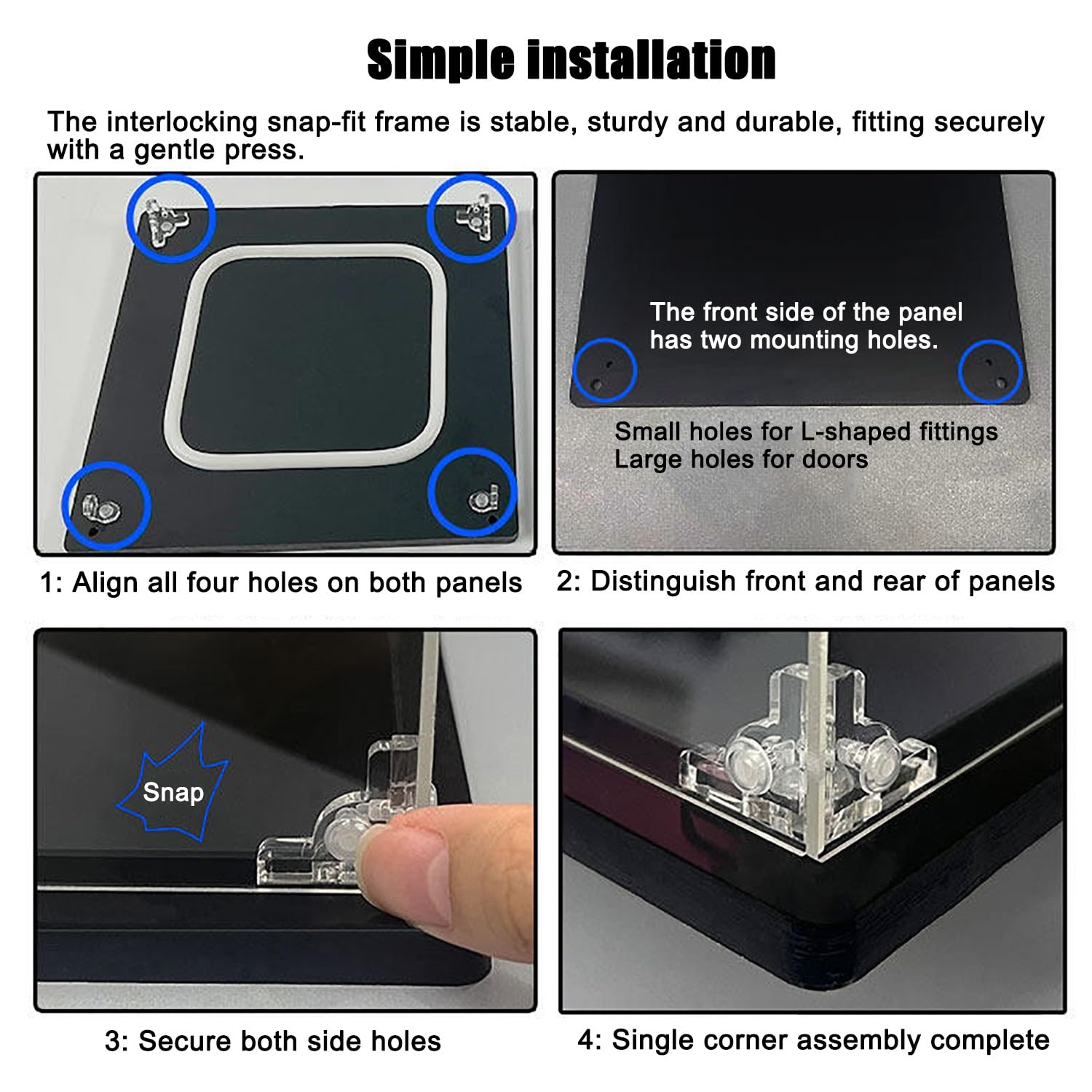 Simple installation

The interlocking snap-fit frame is stable, sturdy and durable, fitting securely with a gentle press.

1: Align all four holes on both panels

The front side of the panel has two mounting holes.

Small holes for L-shaped fittings
Large holes for doors

2: Distinguish front and rear of panels

Snap

3: Secure both side holes

4: Single corner assembly complete