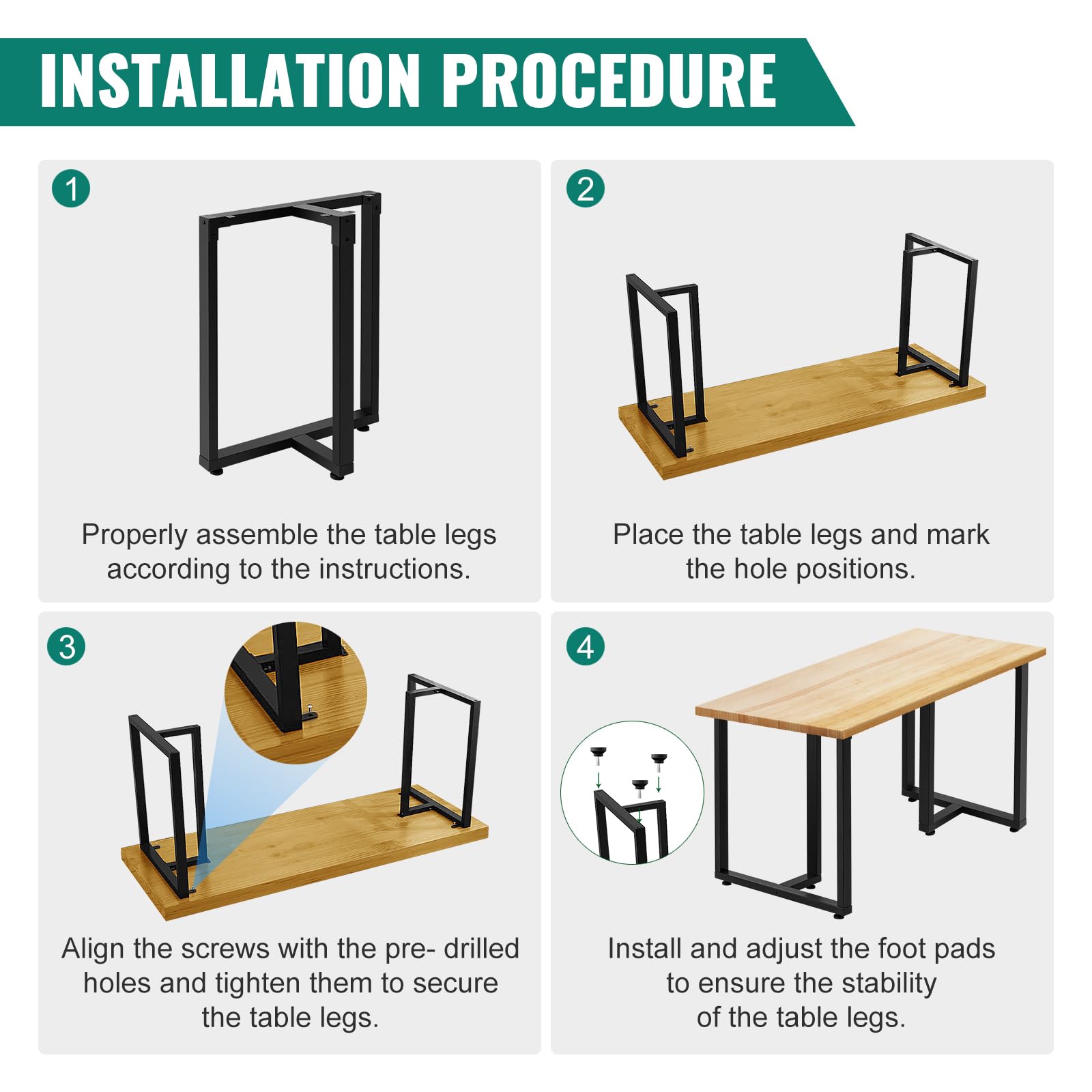 INSTALLATION PROCEDURE

1

Properly assemble the table legs according to the instructions.

2

Place the table legs and mark the hole positions.

3

Align the screws with the pre- drilled holes and tighten them to secure the table legs.

4

Install and adjust the foot pads to ensure the stability of the table legs.