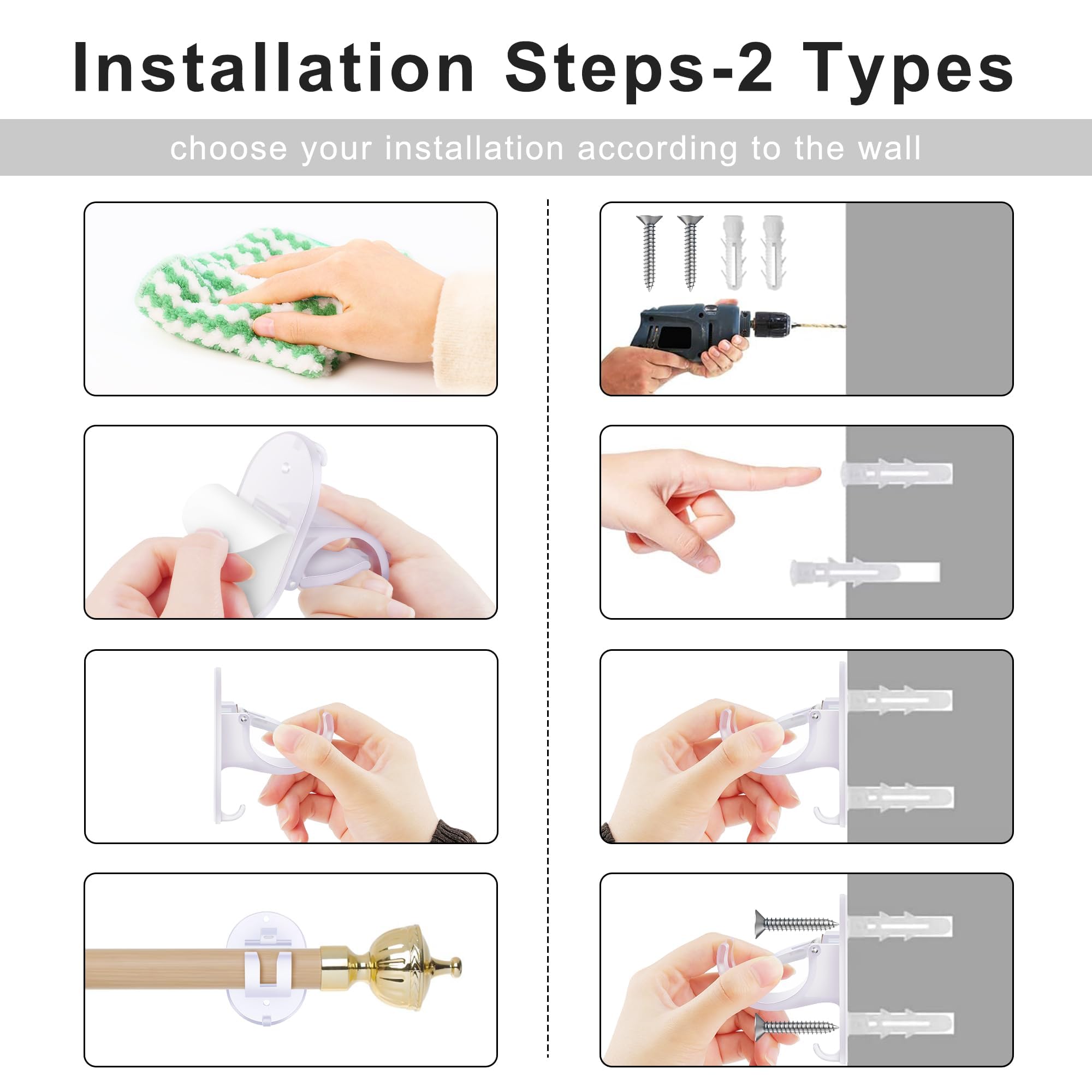 Installation Steps-2 Types

choose your installation according to the wall