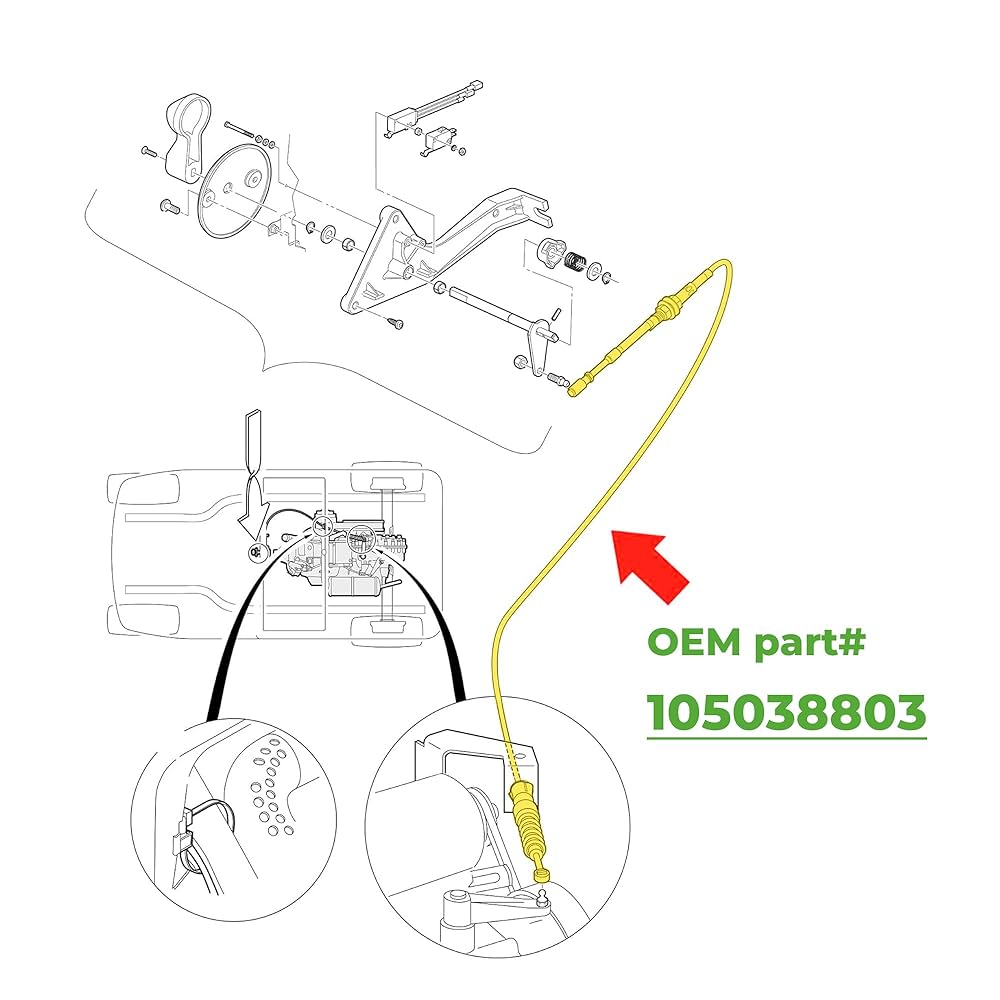 OEM part#
105038803