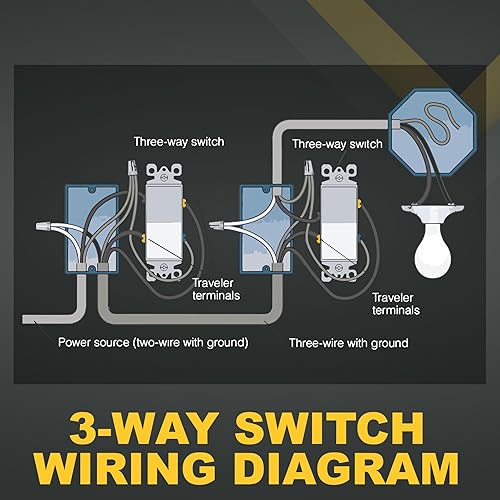 Three-way switch

Three-way switch

Traveler terminals

Traveler terminals

Power source (two-wire with ground)

Three-wire with ground

3-WAY SWITCH WIRING DIAGRAM