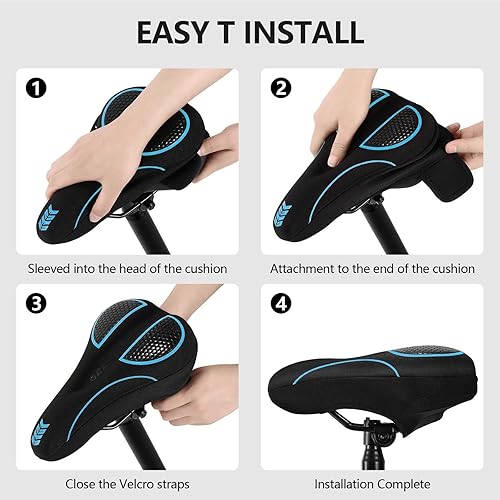 EASY T INSTALL

1

Sleeved into the head of the cushion

2

Attachment to the end of the cushion

3

Close the Velcro straps

4

Installation Complete