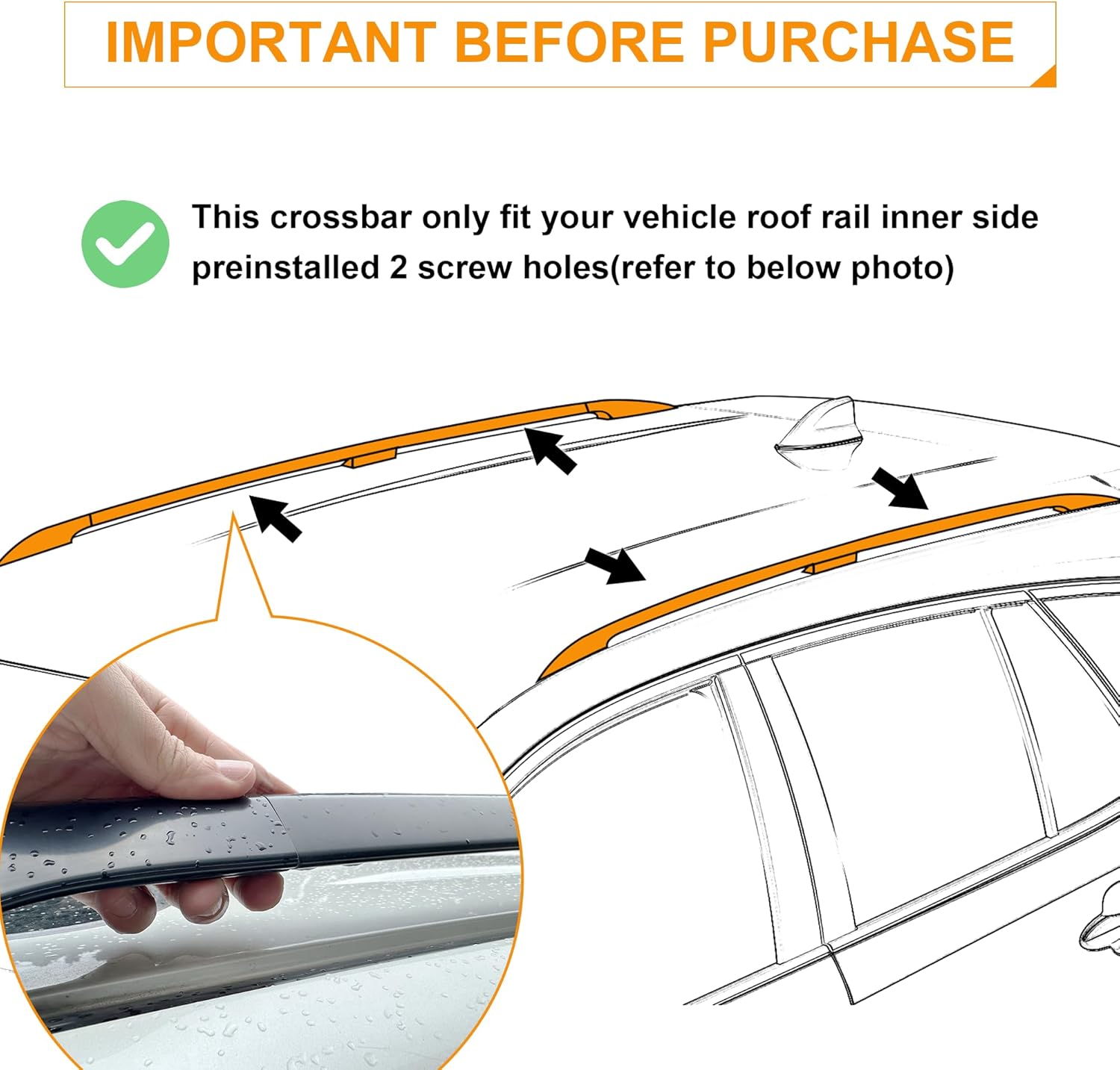 IMPORTANT BEFORE PURCHASE

This crossbar only fit your vehicle roof rail inner side preinstalled 2 screw holes(refer to below photo)