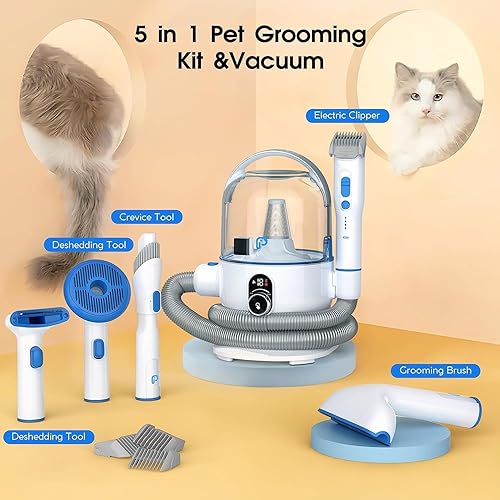 5 in 1 Pet Grooming Kit &Vacuum

Electric Clipper

Crevice Tool

Deshedding Tool

Grooming Brush

Deshedding Tool