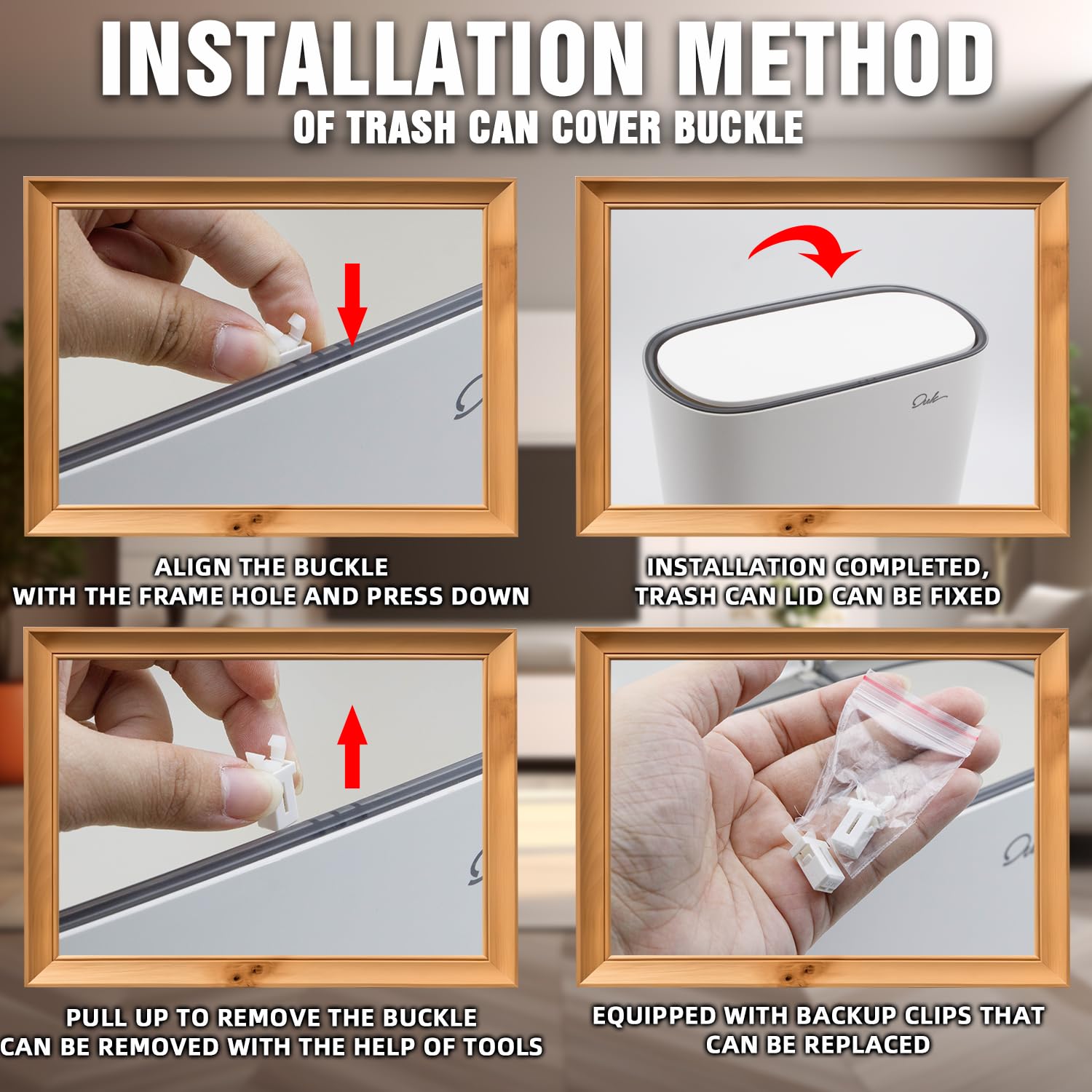 INSTALLATION METHOD
OF TRASH CAN COVER BUCKLE

ALIGN THE BUCKLE
WITH THE FRAME HOLE AND PRESS DOWN

INSTALLATION COMPLETED,
TRASH CAN LID CAN BE FIXED

PULL UP TO REMOVE THE BUCKLE
CAN BE REMOVED WITH THE HELP OF TOOLS

EQUIPPED WITH BACKUP CLIPS THAT
CAN BE REPLACED