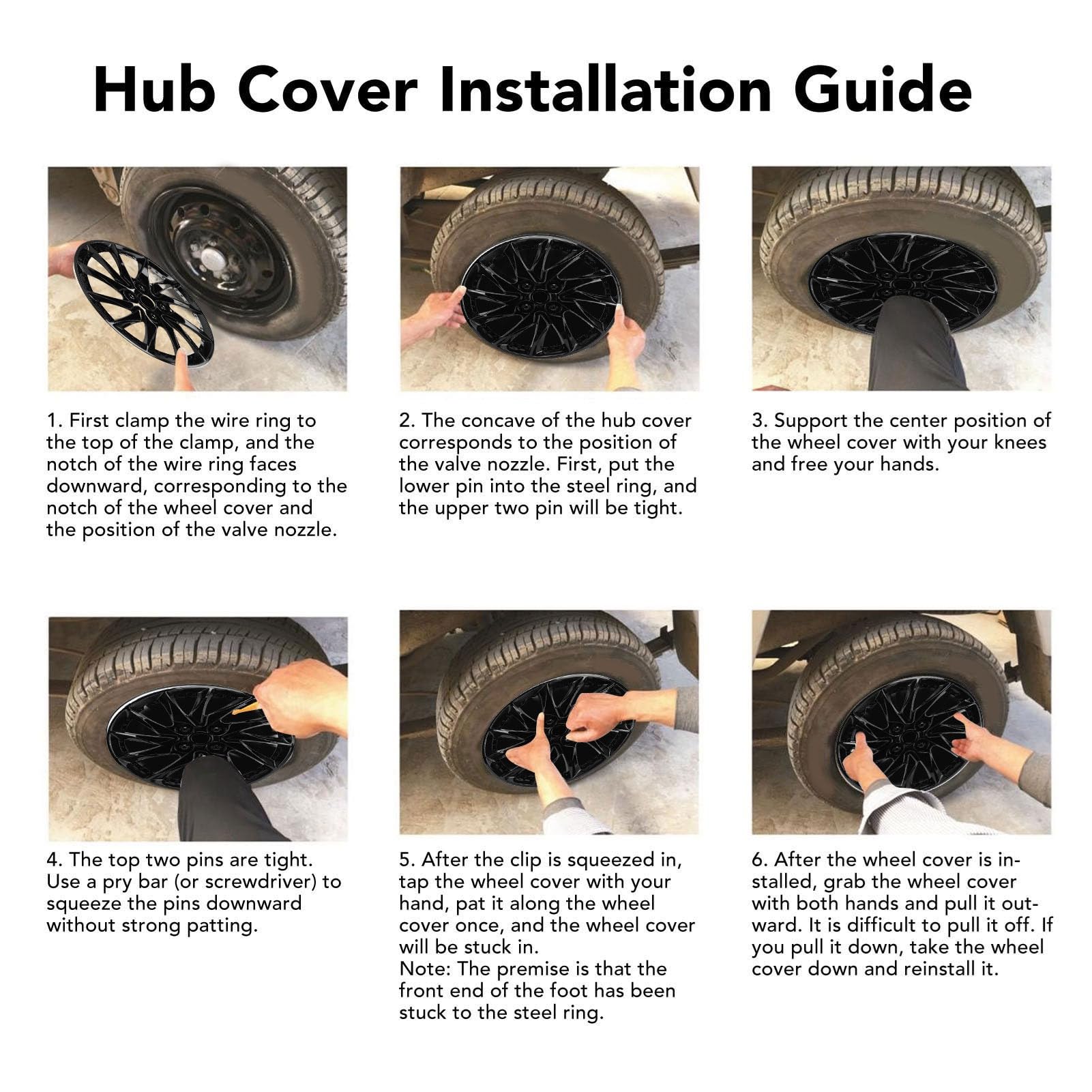 Hub Cover Installation Guide

1. First clamp the wire ring to the top of the clamp, and the notch of the wire ring faces downward, corresponding to the notch of the wheel cover and the position of the valve nozzle.

2. The concave of the hub cover corresponds to the position of the valve nozzle. First, put the lower pin into the steel ring, and the upper two pin will be tight.

3. Support the center position of the wheel cover with your knees and free your hands.

4. The top two pins are tight. Use a pry bar (or screwdriver) to squeeze the pins downward without strong patting.

5. After the clip is squeezed in, tap the wheel cover with your hand, pat it along the wheel cover once, and the wheel cover will be stuck in.
Note: The premise is that the front end of the foot has been stuck to the steel ring.

6. After the wheel cover is installed, grab the wheel cover with both hands and pull it outward. It is difficult to pull it off. If you pull it down, take the wheel cover down and reinstall it.