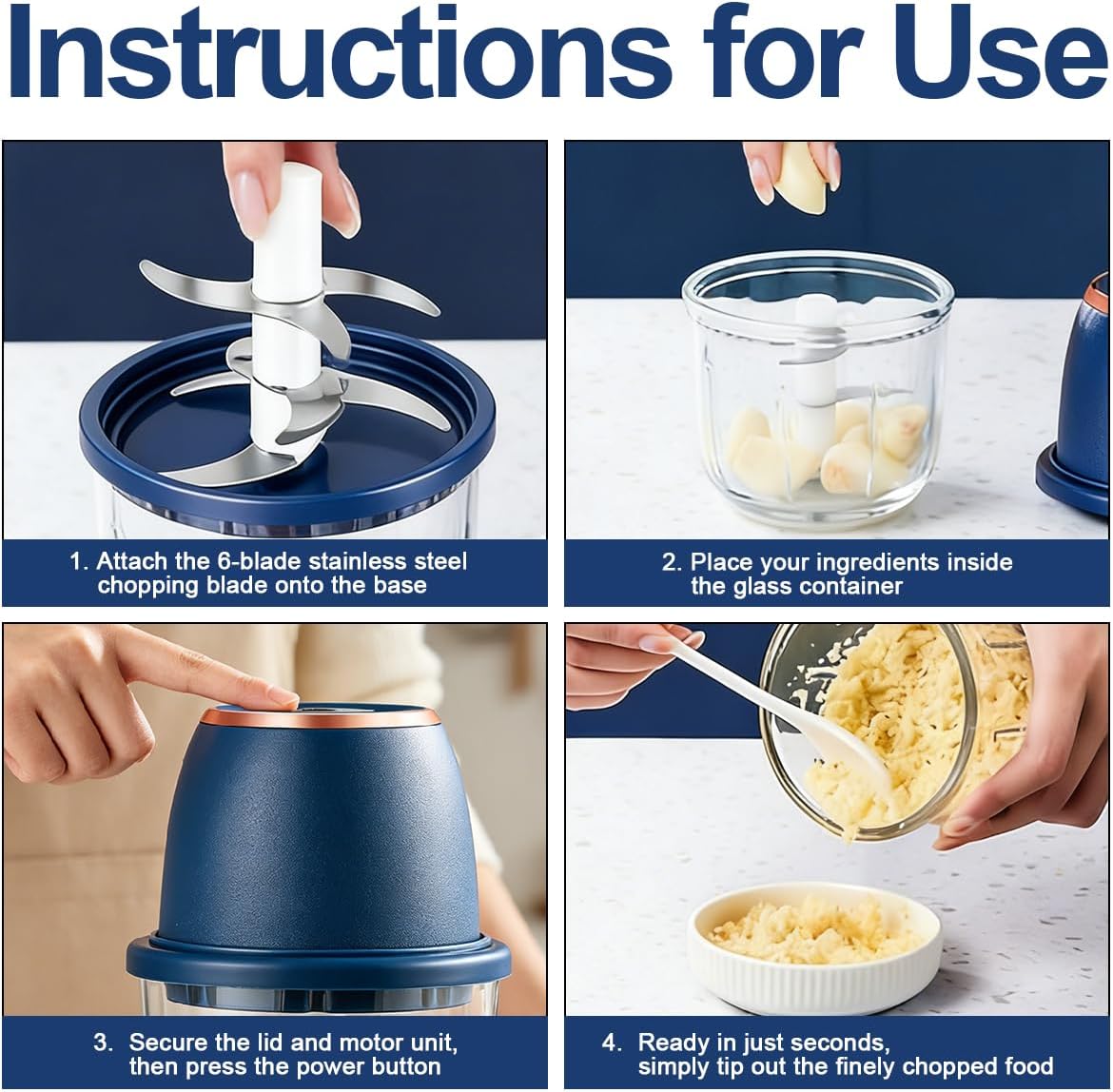 Instructions for Use

1. Attach the 6-blade stainless steel chopping blade onto the base

2. Place your ingredients inside the glass container

3. Secure the lid and motor unit, then press the power button

4. Ready in just seconds, simply tip out the finely chopped food