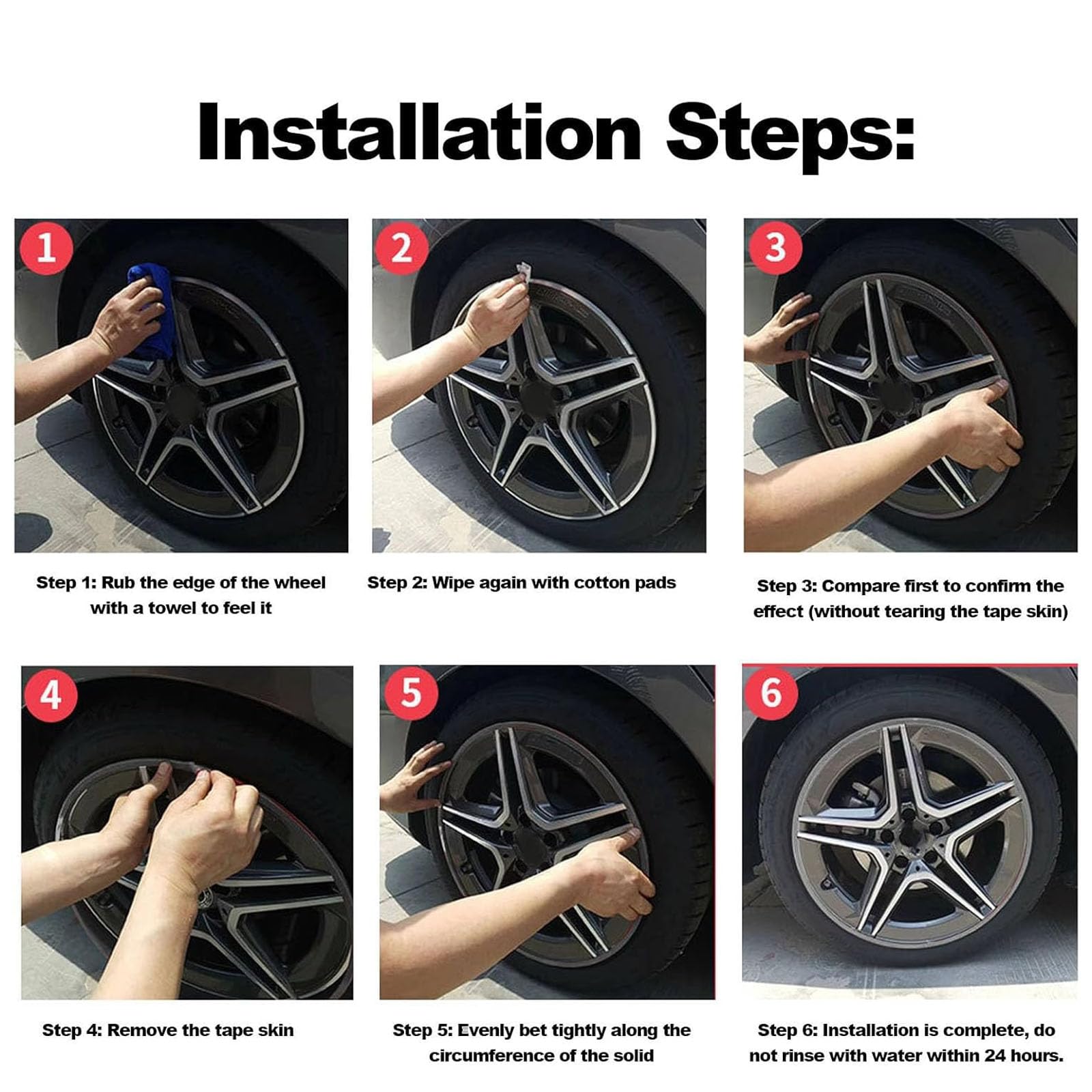 Installation Steps:

1

Step 1: Rub the edge of the wheel with a towel to feel it

2

Step 2: Wipe again with cotton pads

3

Step 3: Compare first to confirm the effect (without tearing the tape skin)

4

Step 4: Remove the tape skin

5

Step 5: Evenly bet tightly along the circumference of the solid

6

Step 6: Installation is complete, do not rinse with water within 24 hours.