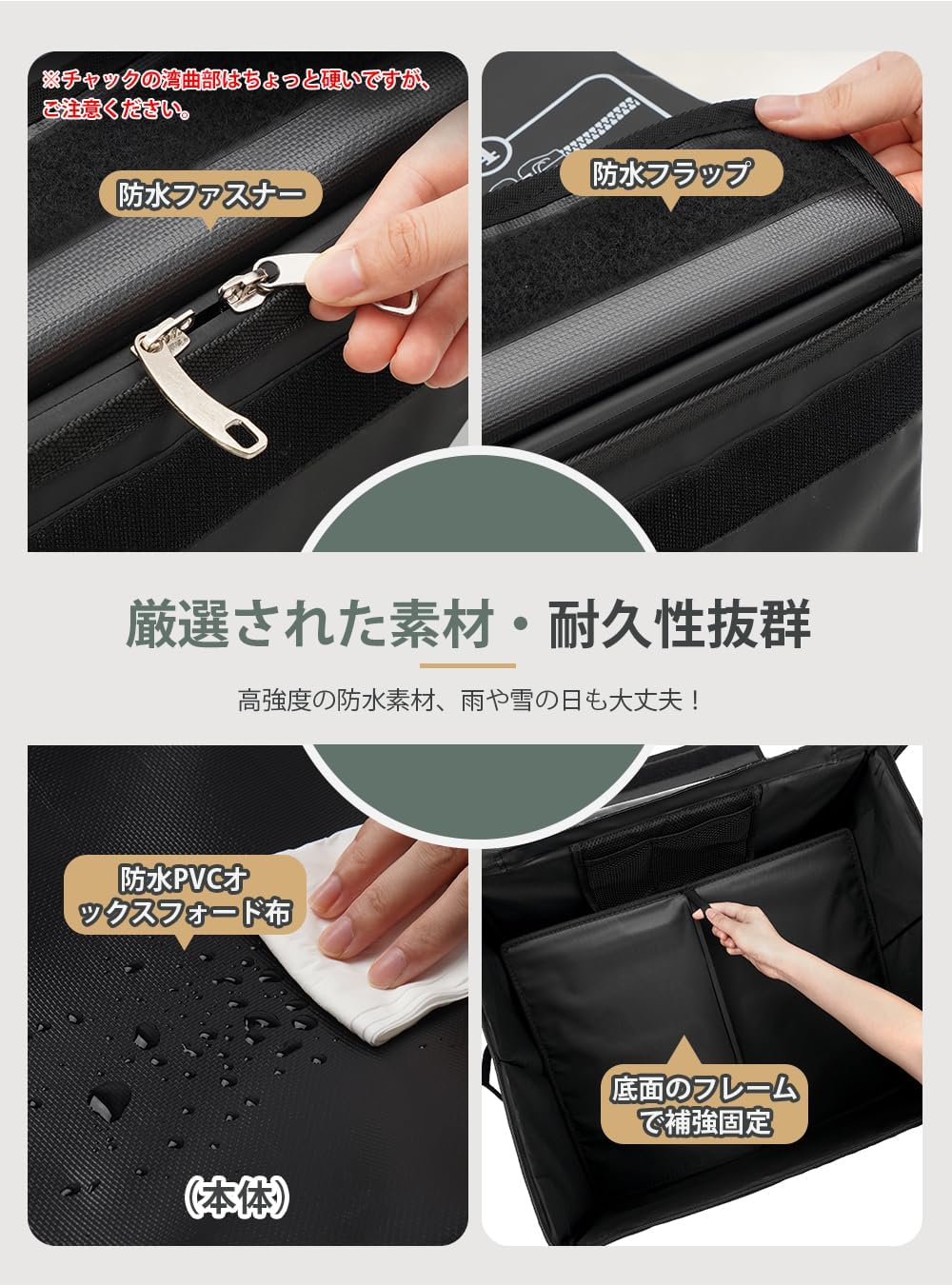 ※チャックの湾曲部はちょっと硬いですが、ご注意ください。

防水ファスナー

防水フラップ

厳選された素材・耐久性抜群

高強度の防水素材、雨や雪の日も大丈夫！

防水PVCオックスフォード布

（本体）

底面のフレームで補強固定