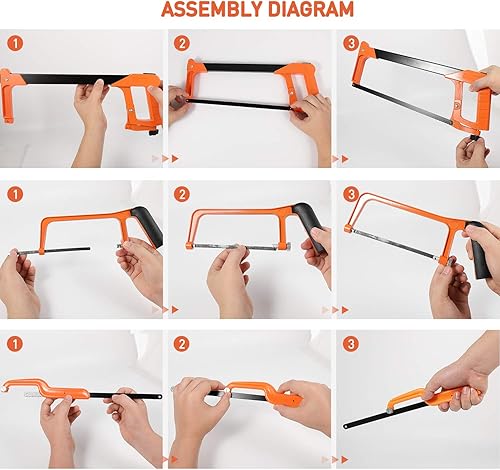 ASSEMBLY DIAGRAM

1

2

3

1

2

3

1

2

3