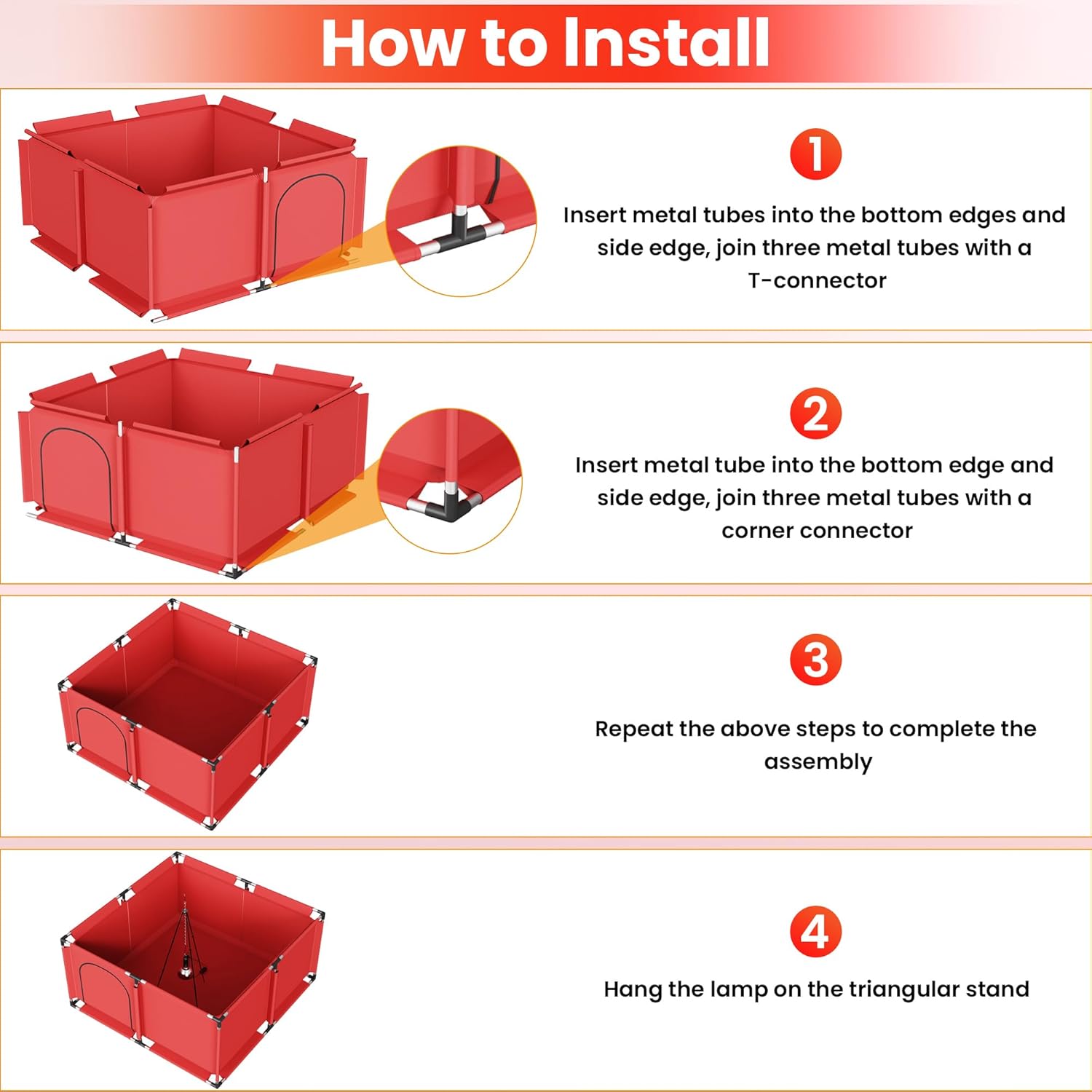 How to Install

1

Insert metal tubes into the bottom edges and side edge, join three metal tubes with a T-connector

2

Insert metal tube into the bottom edge and side edge, join three metal tubes with a corner connector

3

Repeat the above steps to complete the assembly

4

Hang the lamp on the triangular stand