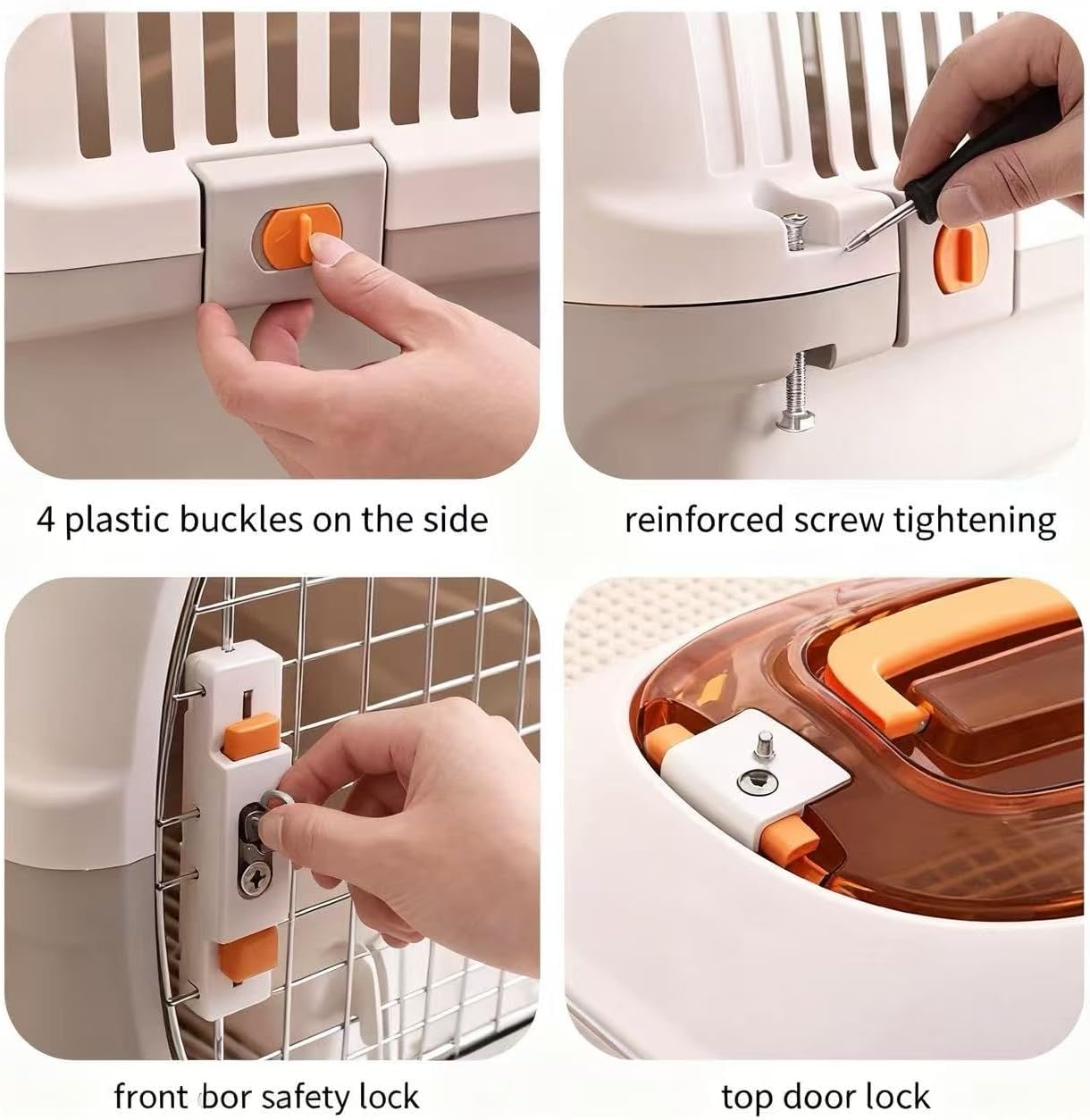 4 plastic buckles on the side

reinforced screw tightening

front bor safety lock

top door lock