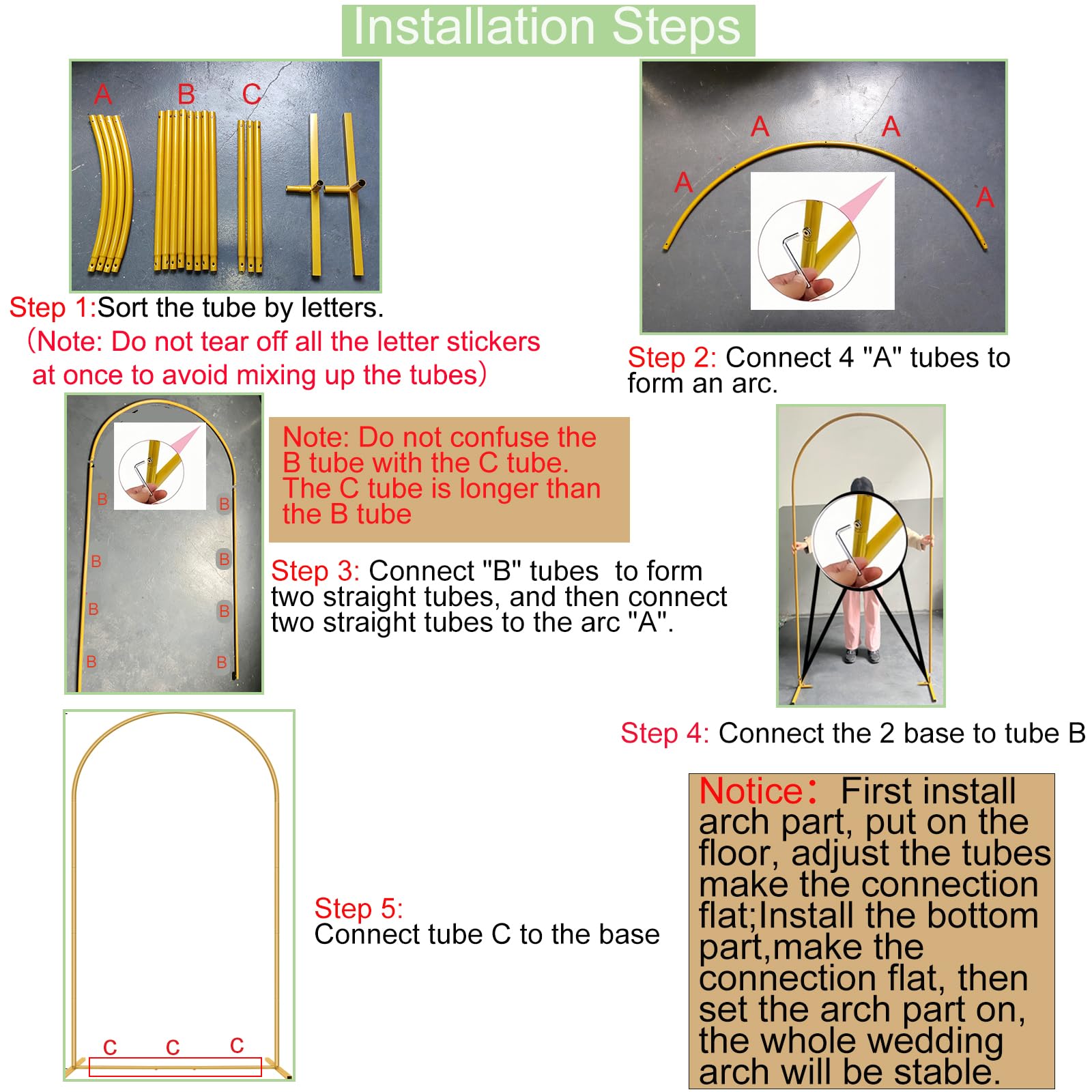 Installation Steps

A B C

Step 1:Sort the tube by letters.
(Note: Do not tear off all the letter stickers at once to avoid mixing up the tubes)

A A A A

Step 2: Connect 4 "A" tubes to form an arc.

B B B B B B B B

Note: Do not confuse the B tube with the C tube. The C tube is longer than the B tube

Step 3: Connect "B" tubes to form two straight tubes, and then connect two straight tubes to the arc "A".

Step 4: Connect the 2 base to tube B

C C C

Step 5:
Connect tube C to the base

Notice: First install arch part, put on the floor, adjust the tubes make the connection flat;Install the bottom part,make the connection flat, then set the arch part on, the whole wedding arch will be stable.