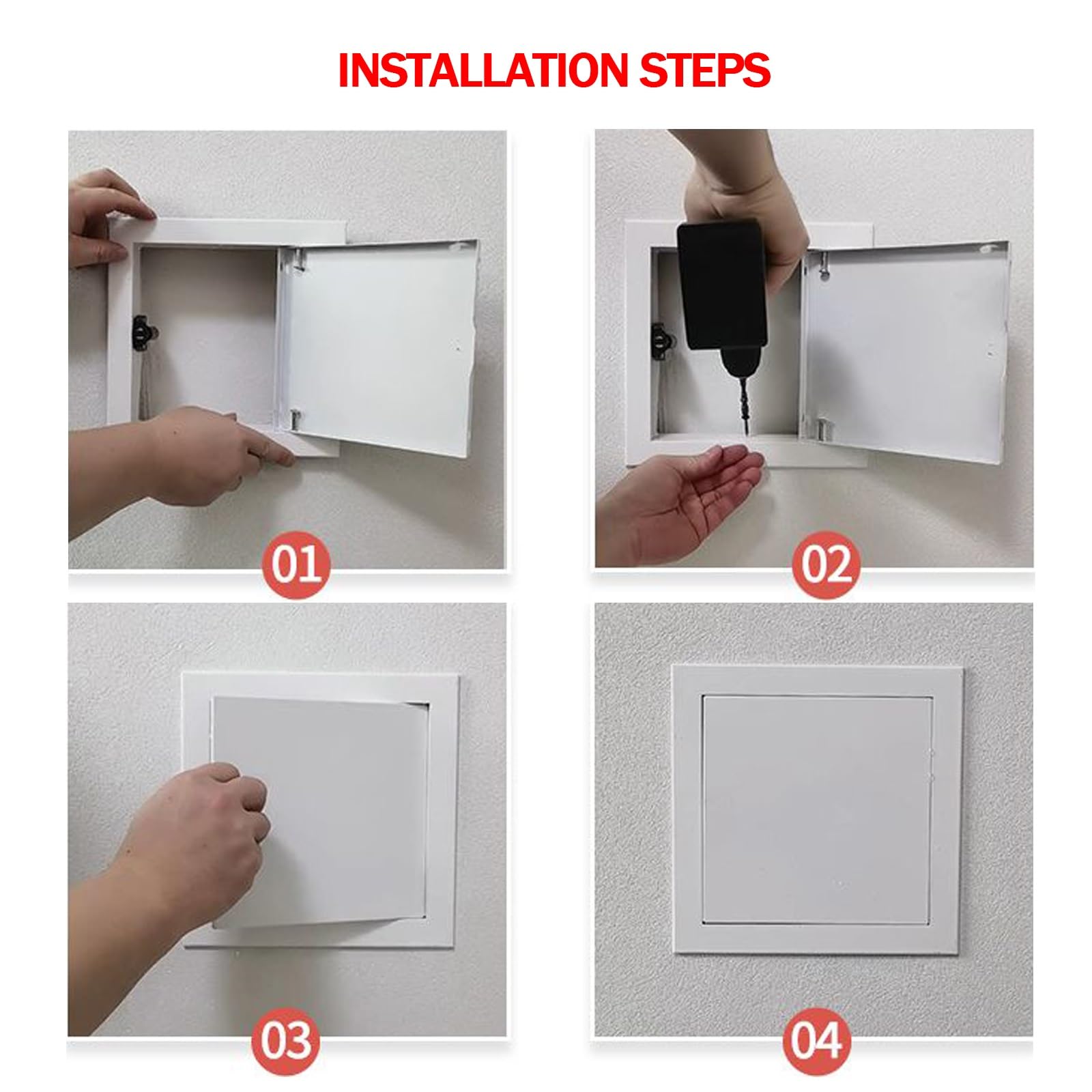 INSTALLATION STEPS

01

02

03

04