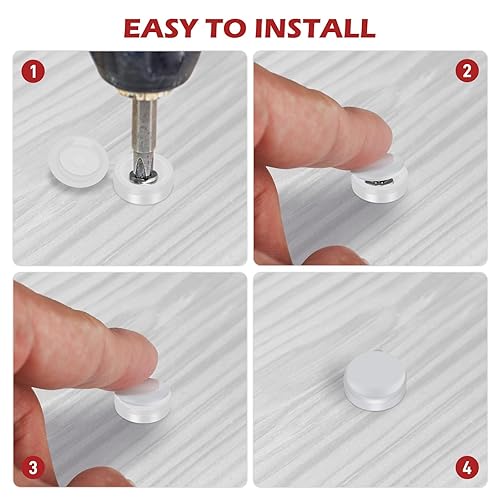 EASY TO INSTALL

1

2

3

4