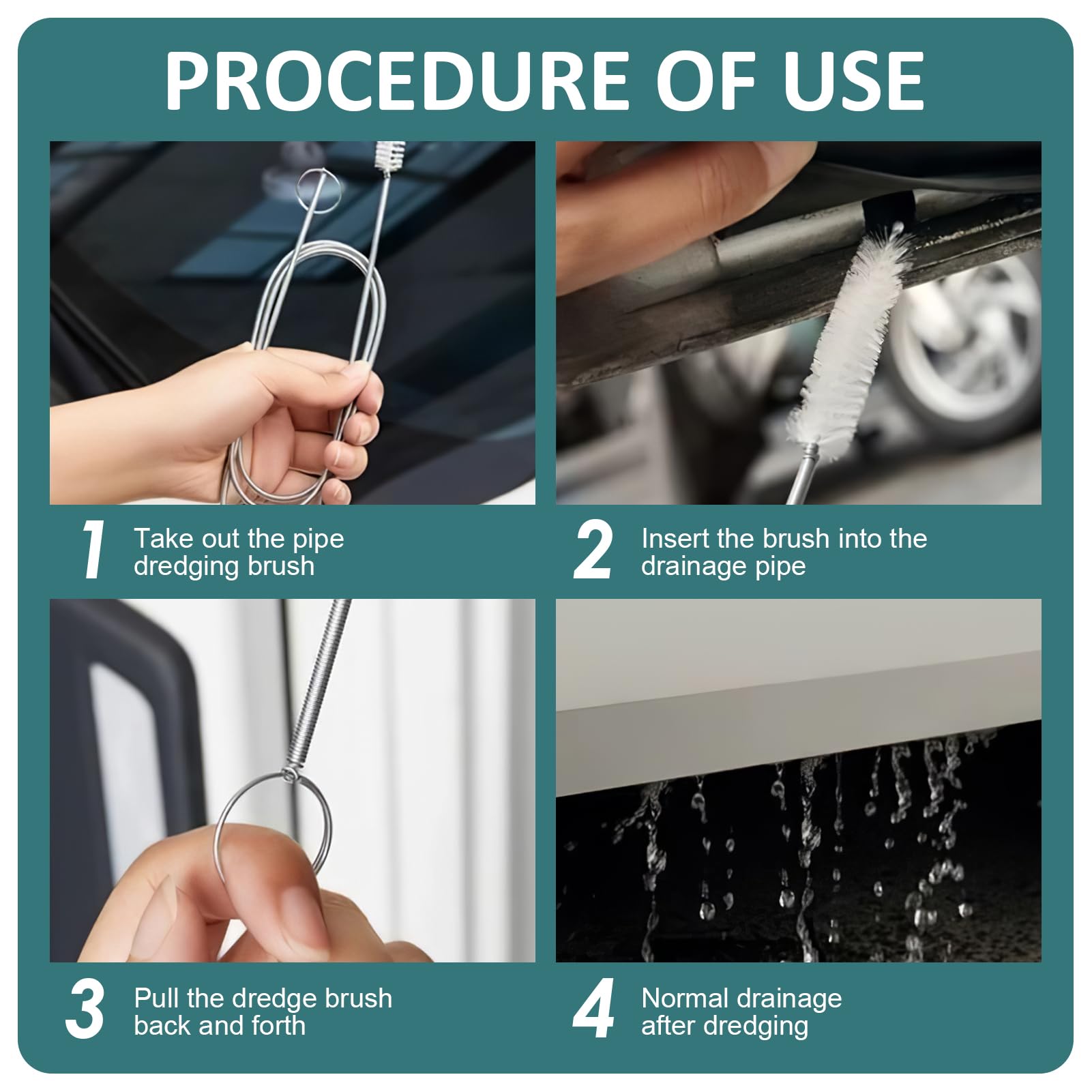 PROCEDURE OF USE

1 Take out the pipe dredging brush

2 Insert the brush into the drainage pipe

3 Pull the dredge brush back and forth

4 Normal drainage after dredging