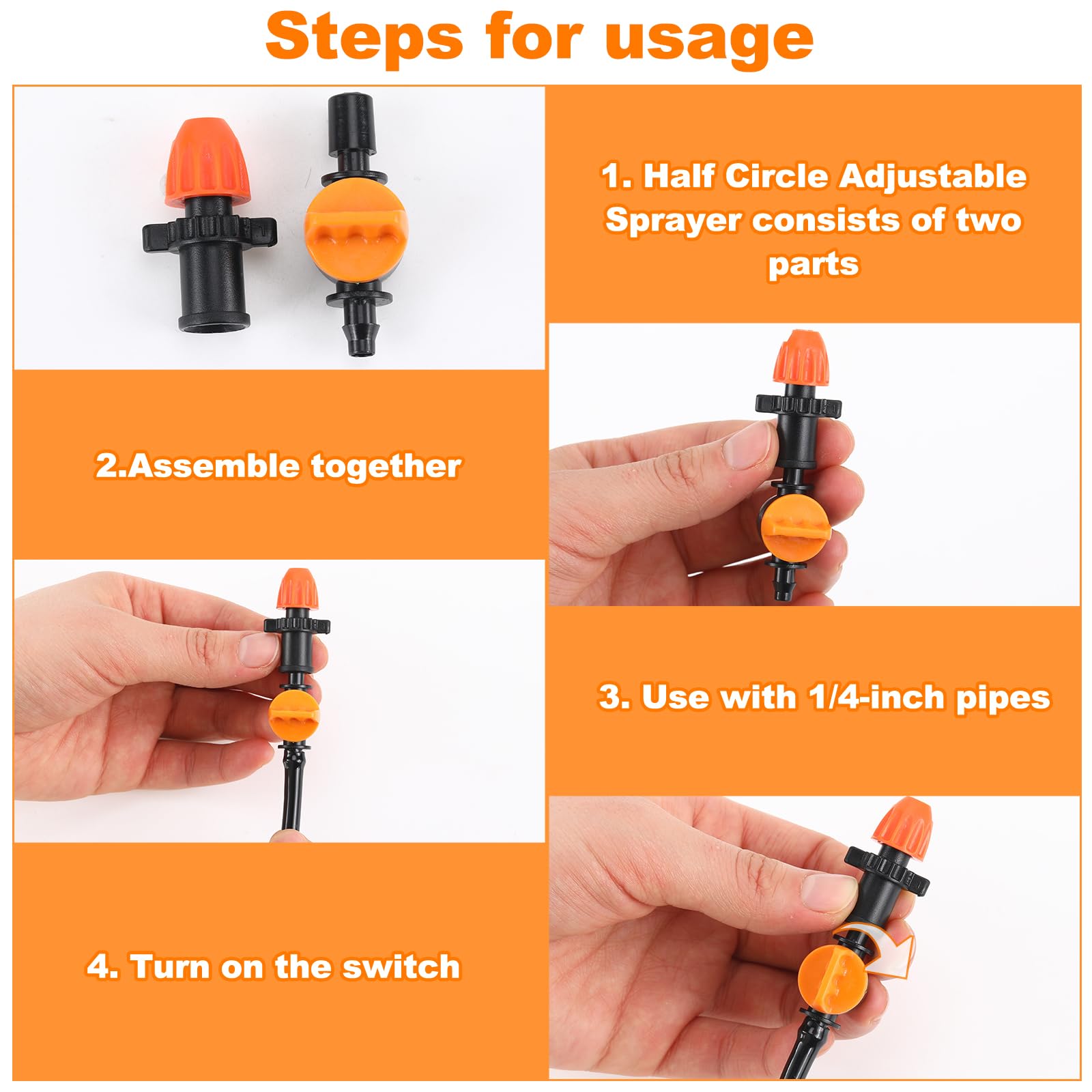 Steps for usage

1. Half Circle Adjustable Sprayer consists of two parts

2.Assemble together

3. Use with 1/4-inch pipes

4. Turn on the switch