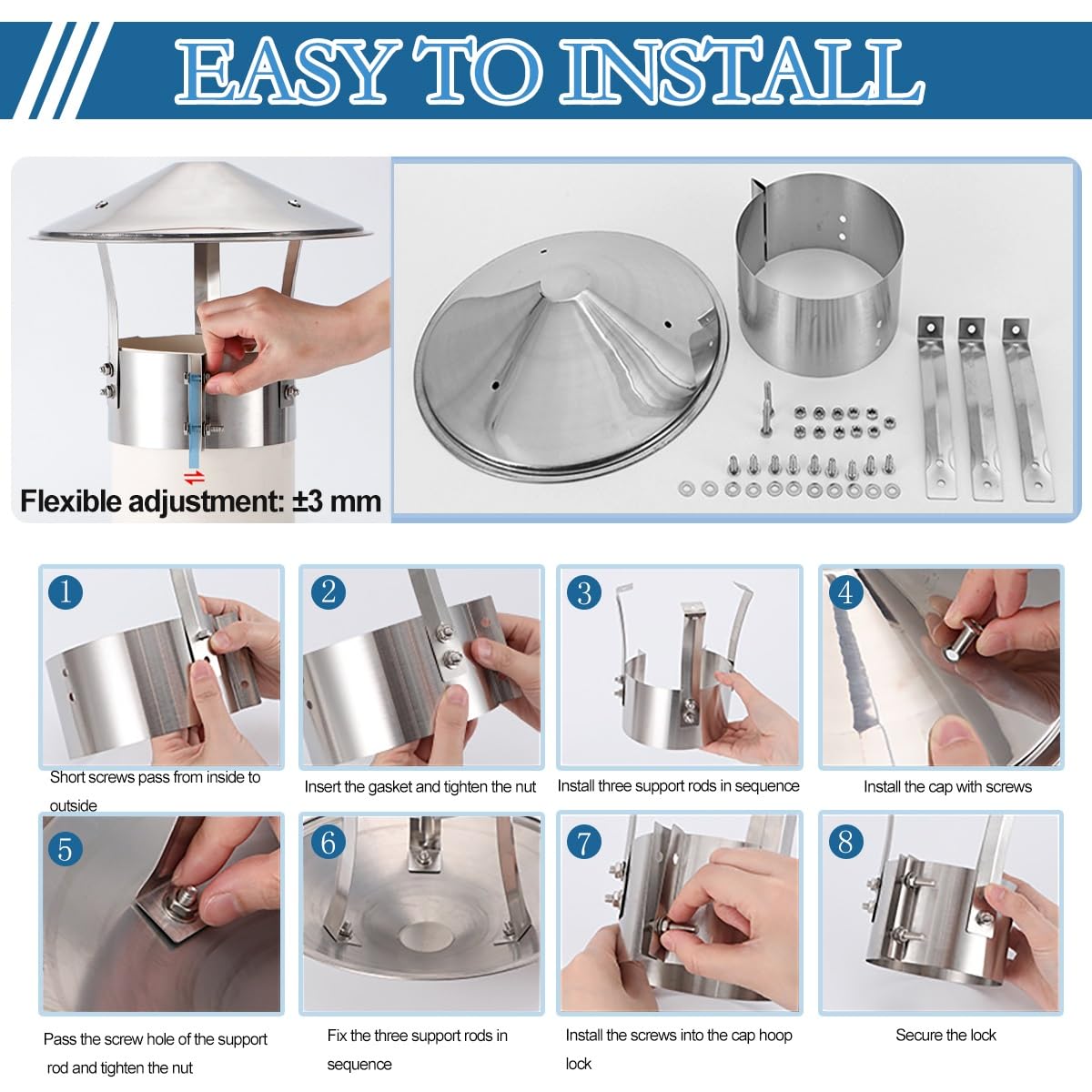 EASY TO INSTALL

Flexible adjustment: ±3 mm

1
Short screws pass from inside to outside

2
Insert the gasket and tighten the nut

3
Install three support rods in sequence

4
Install the cap with screws

5
Pass the screw hole of the support rod and tighten the nut

6
Fix the three support rods in sequence

7
Install the screws into the cap hoop lock

8
Secure the lock