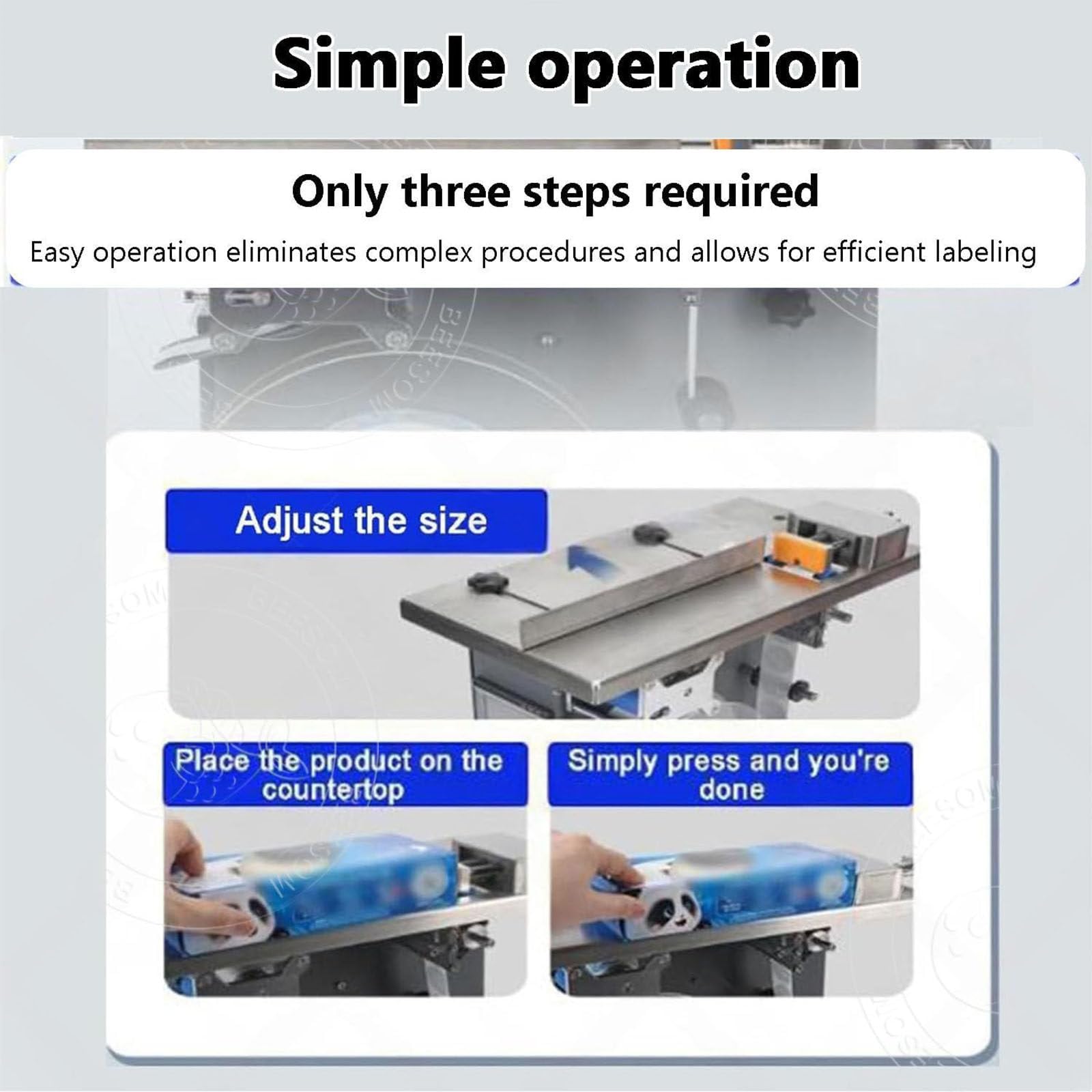 Simple operation

Only three steps required

Easy operation eliminates complex procedures and allows for efficient labeling

Adjust the size

Place the product on the countertop

Simply press and you're done