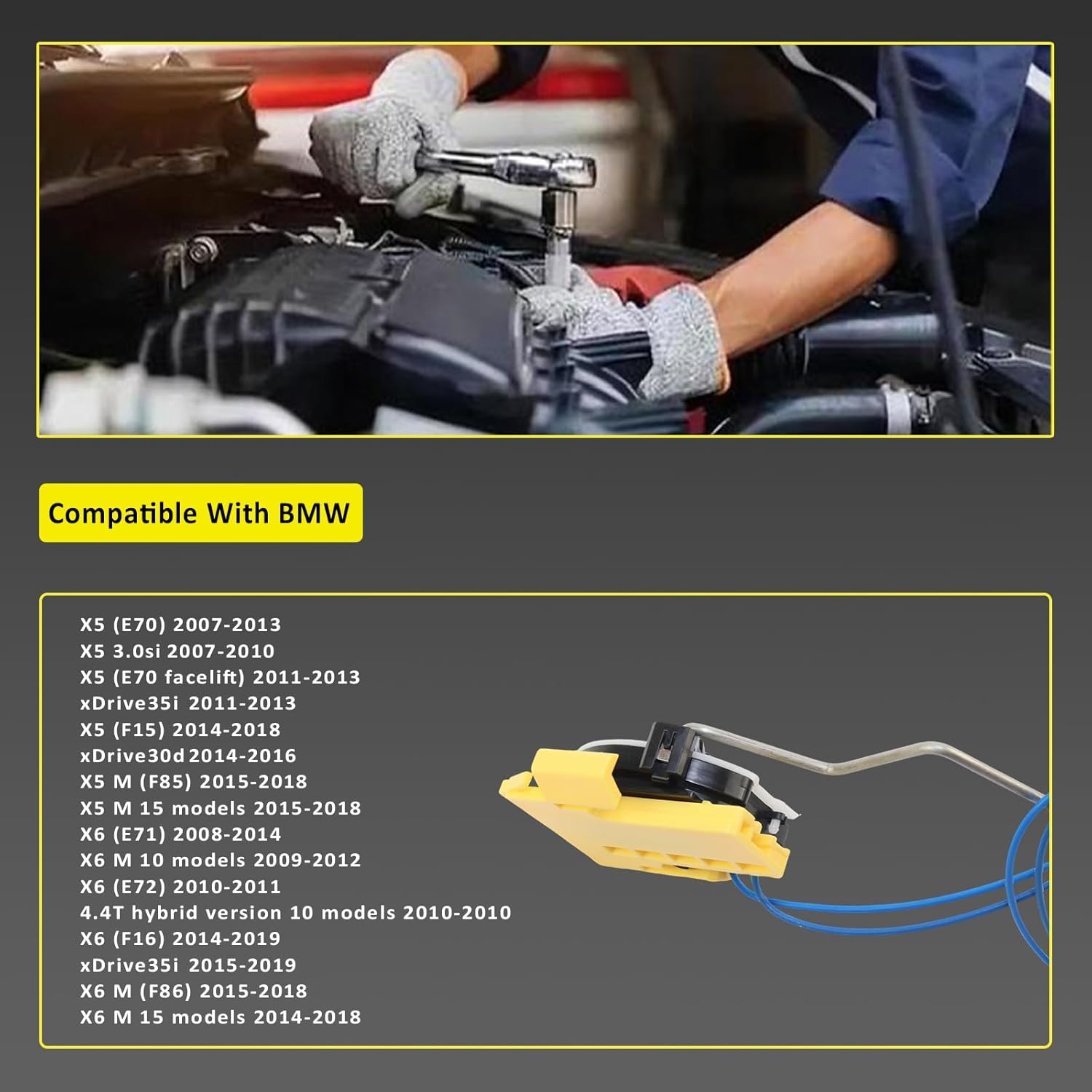 Compatible With BMW

X5 (E70) 2007-2013
X5 3.0si 2007-2010
X5 (E70 facelift) 2011-2013
xDrive35i 2011-2013
X5 (F15) 2014-2018
xDrive30d 2014-2016
X5 M (F85) 2015-2018
X5 M 15 models 2015-2018
X6 (E71) 2008-2014
X6 M 10 models 2009-2012
X6 (E72) 2010-2011
4.4T hybrid version 10 models 2010-2010
X6 (F16) 2014-2019
xDrive35i 2015-2019
X6 M (F86) 2015-2018
X6 M 15 models 2014-2018